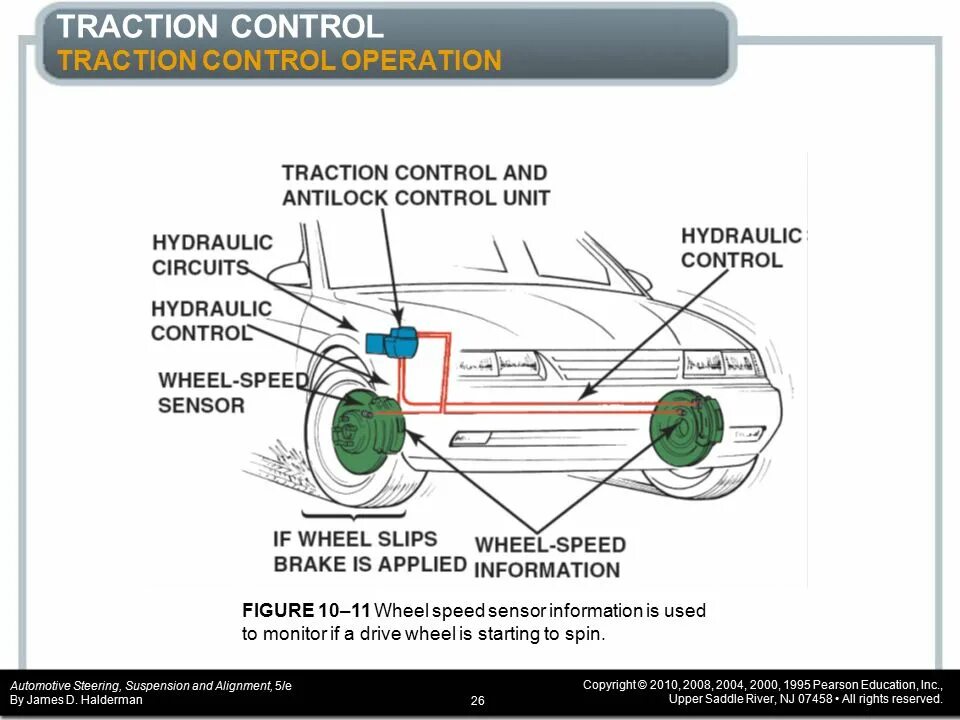 TRACTION CONTROL
TRACTION CONTROL OPERATION

TRACTION CONTROL AND ANTILOCK CONTROL UNIT

HYDRAULIC CIRCUITS

HYDRAULIC CONTROL

WHEEL-SPEED SENSOR

HYDRAULIC CONTROL

IF WHEEL SLIPS BRAKE IS APPLIED

WHEEL-SPEED INFORMATION

FIGURE 10–11 Wheel speed sensor information is used to monitor if a drive wheel is starting to spin.

Automotive Steering, Suspension and Alignment, 5/e
By James D. Halderman

26

Copyright © 2010, 2008, 2004, 2000, 1995 Pearson Education, Inc.,
Upper Saddle River, NJ 07458 • All rights reserved.