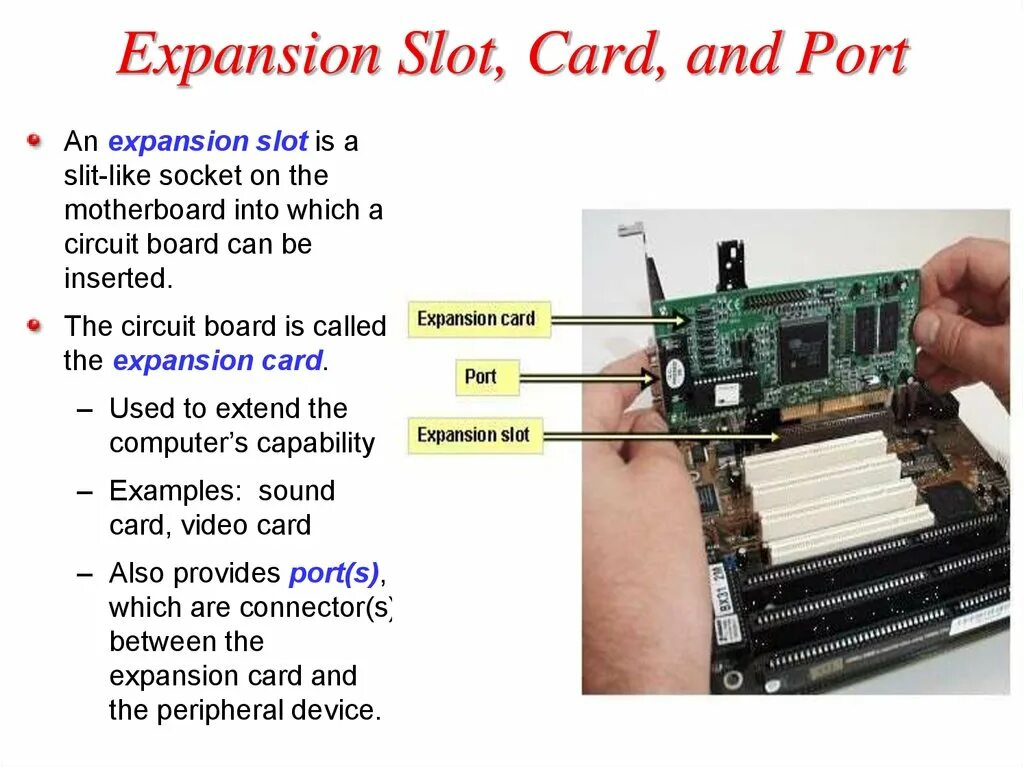 Expansion Slot, Card, and Port

An expansion slot is a slit-like socket on the motherboard into which a circuit board can be inserted.

The circuit board is called the expansion card.

– Used to extend the computer's capability

– Examples: sound card, video card

– Also provides port(s), which are connector(s) between the expansion card and the peripheral device.

Expansion card

Port

Expansion slot

BX31 2M