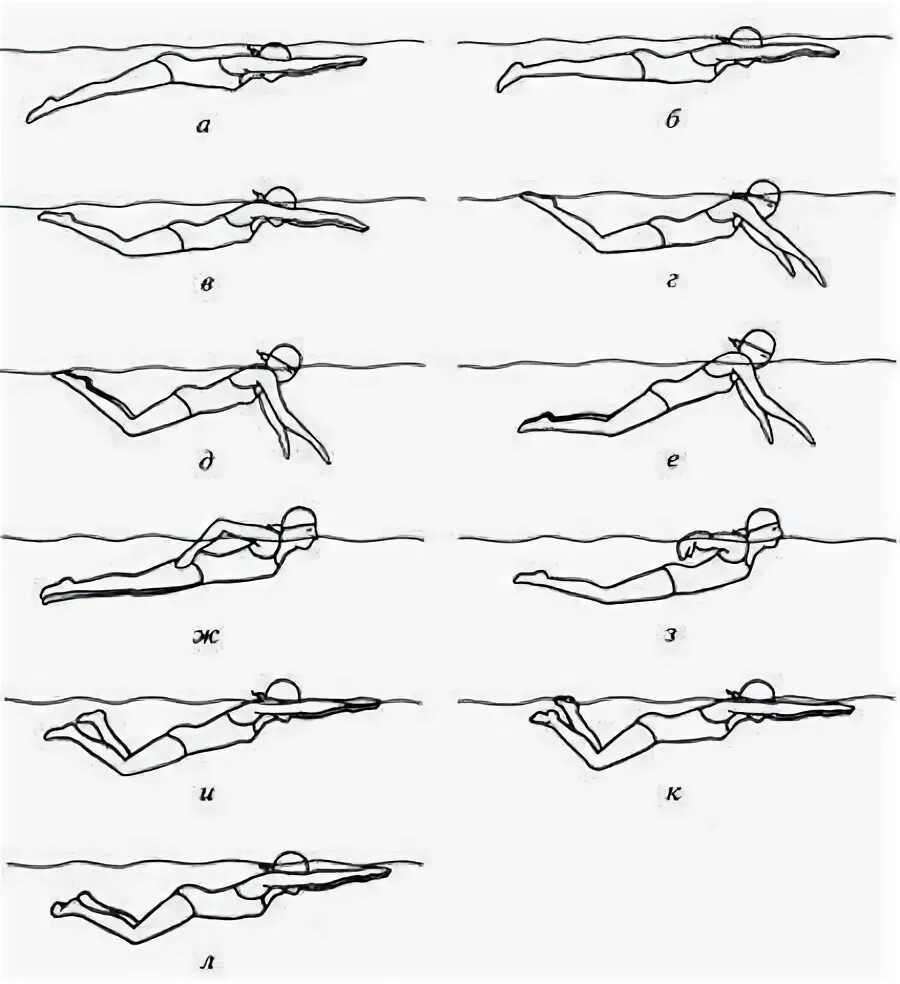 а

б

в

г

д

е

ж

з

и

к

л