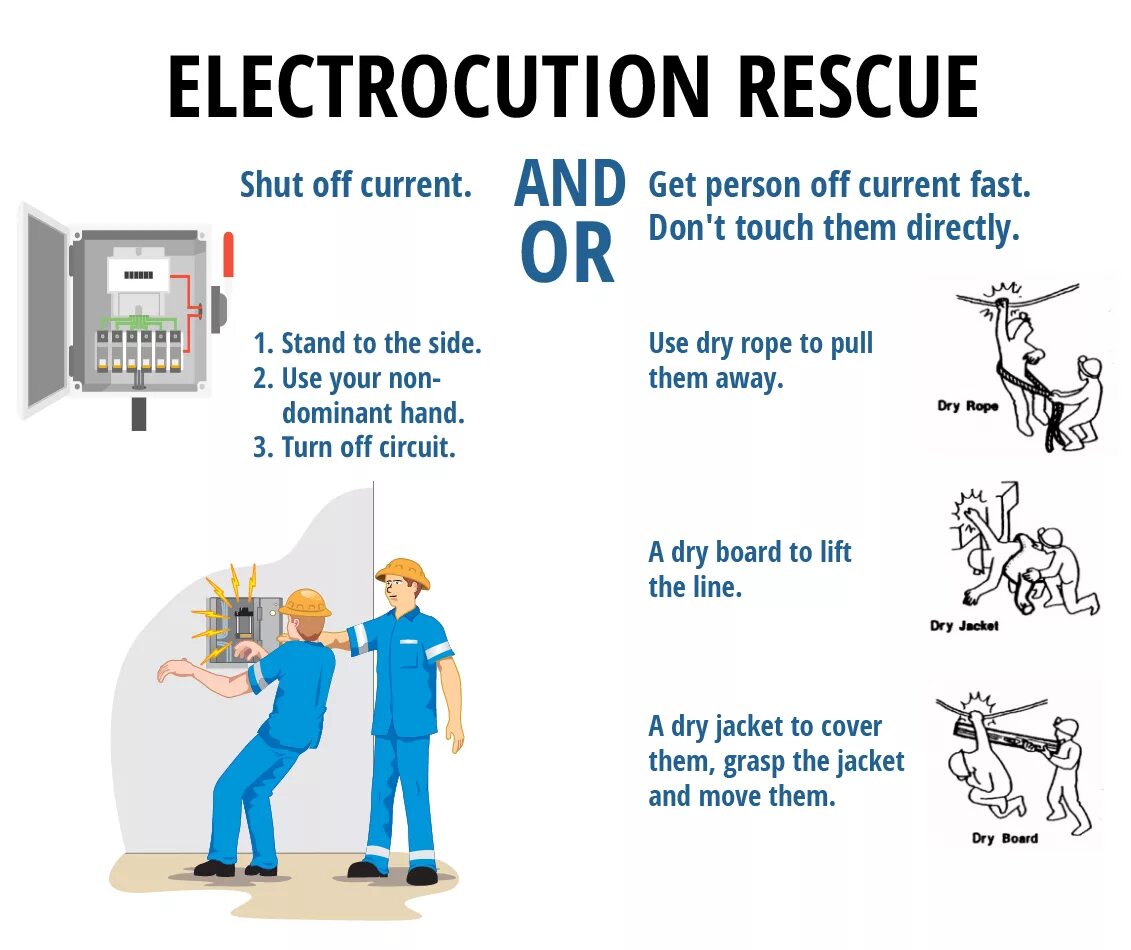 ELECTROCUTION RESCUE

Shut off current.

AND
OR

Get person off current fast.
Don't touch them directly.

1. Stand to the side.
2. Use your non-dominant hand.
3. Turn off circuit.

Use dry rope to pull them away.

Dry Rope

A dry board to lift the line.

Dry Jacket

A dry jacket to cover them, grasp the jacket and move them.

Dry Board