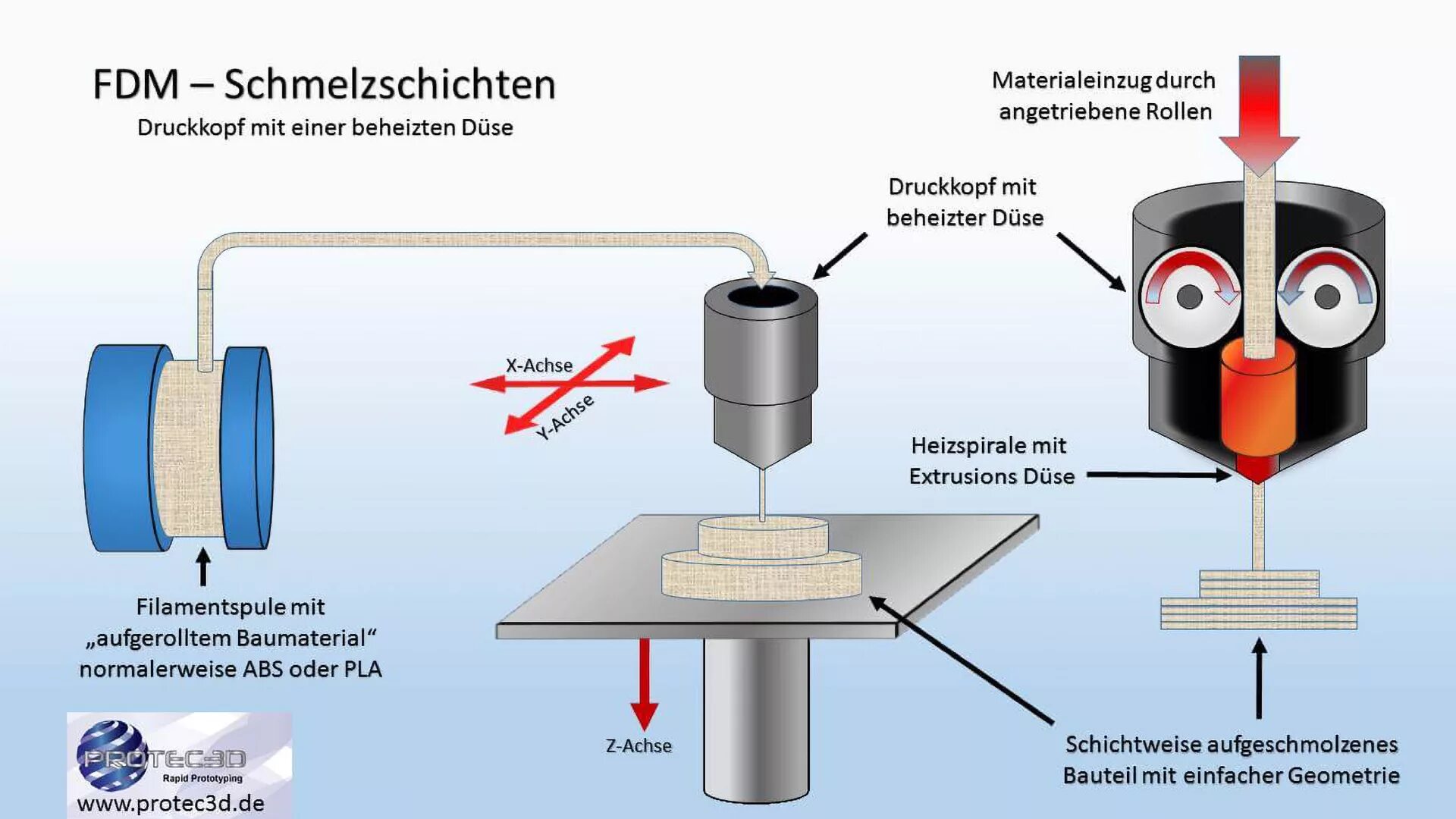 FDM – Schmelzschichten
Druckkopf mit einer beheizten Düse

Materialeinzug durch angetriebene Rollen

Druckkopf mit beheizter Düse

X-Achse
Y-Achse

Heizspirale mit Extrusions Düse

Filamentspule mit „aufgerolltem Baumaterial“ normalerweise ABS oder PLA

Z-Achse

Schichtweise aufgeschmolzenes Bauteil mit einfacher Geometrie

PROTEC3D
Rapid Prototyping
www.protec3d.de