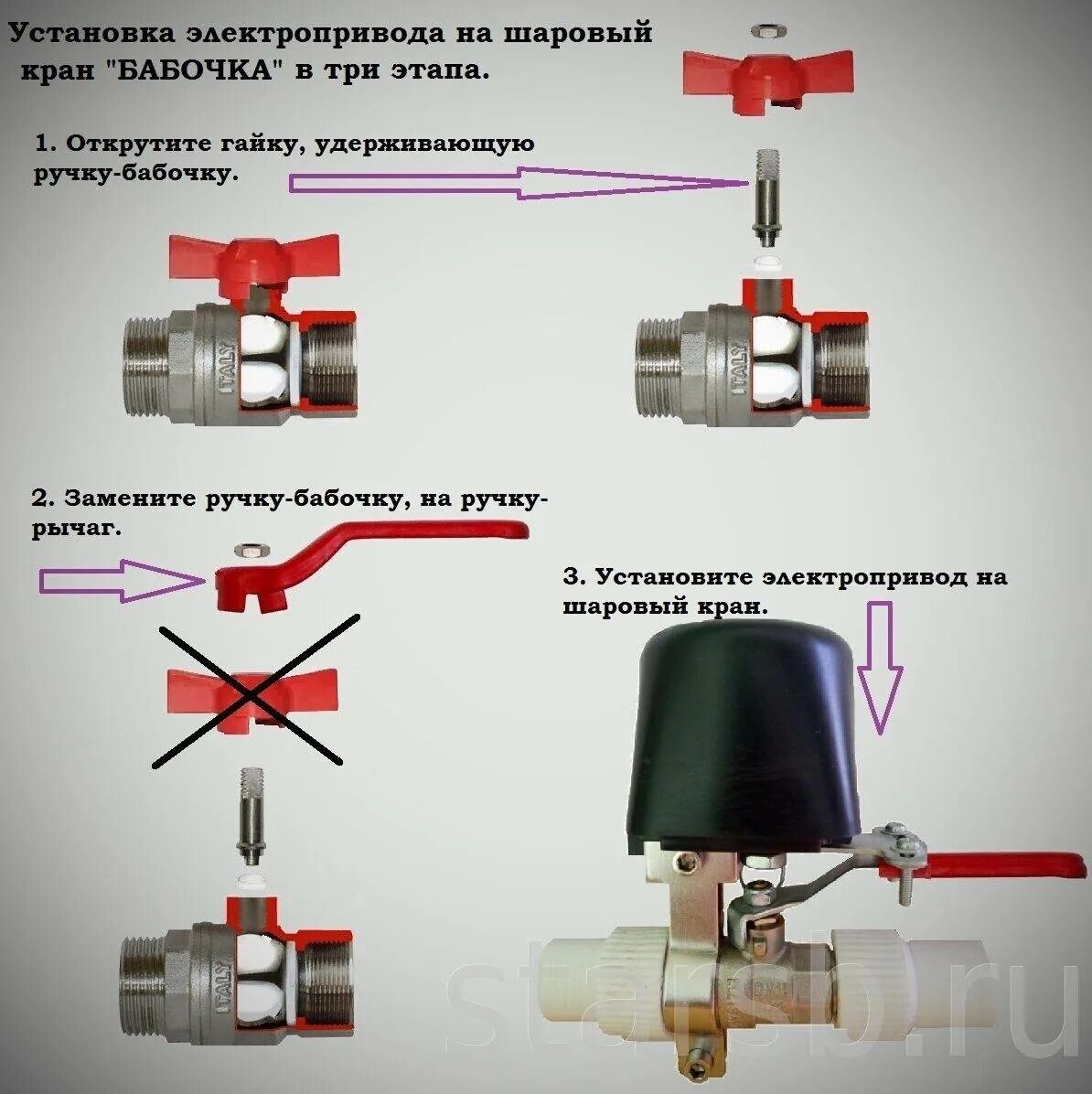 Установка электропривода на шаровый кран "БАБОЧКА" в три этапа.

1. Открутите гайку, удерживающую ручку-бабочку.

ITALY

ITALY

2. Замените ручку-бабочку, на ручку-рычаг.

3. Установите электропривод на шаровый кран.

ITALY

starsb.ru