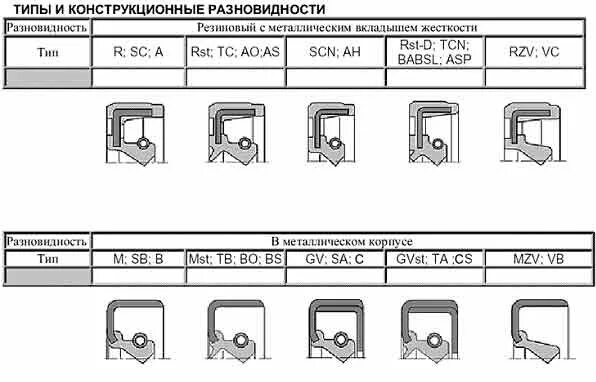 ТИПЫ И КОНСТРУКЦИОННЫЕ РАЗНОВИДНОСТИ

| Разновидность | Резиновый с металлическим вкладышем жесткости | | | | |
|---|---|---|---|---|---|
| Тип | R; SC; A | Rst; TC; AO;AS | SCN; AH | Rst-D; TCN; BABSL; ASP | RZV; VC |
| | | | | | |

| Разновидность | В металлическом корпусе | | | | |
|---|---|---|---|---|---|
| Тип | M; SB; B | Mst; TB; BO; BS | GV; SA; C | GVst; TA ;CS | MZV; VB |
| | | | | | |