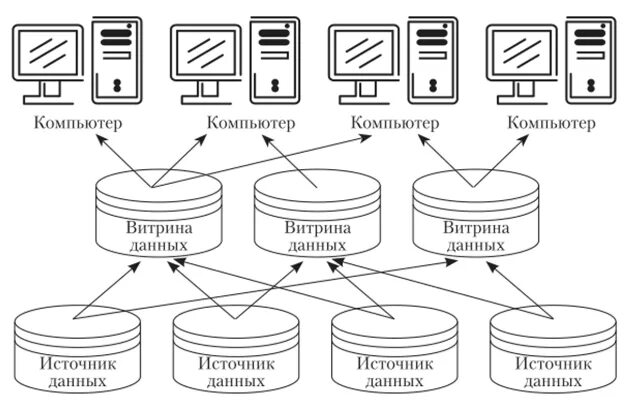 Компьютер Компьютер Компьютер Компьютер

Витрина данных

Витрина данных

Витрина данных

Источник данных

Источник данных

Источник данных

Источник данных