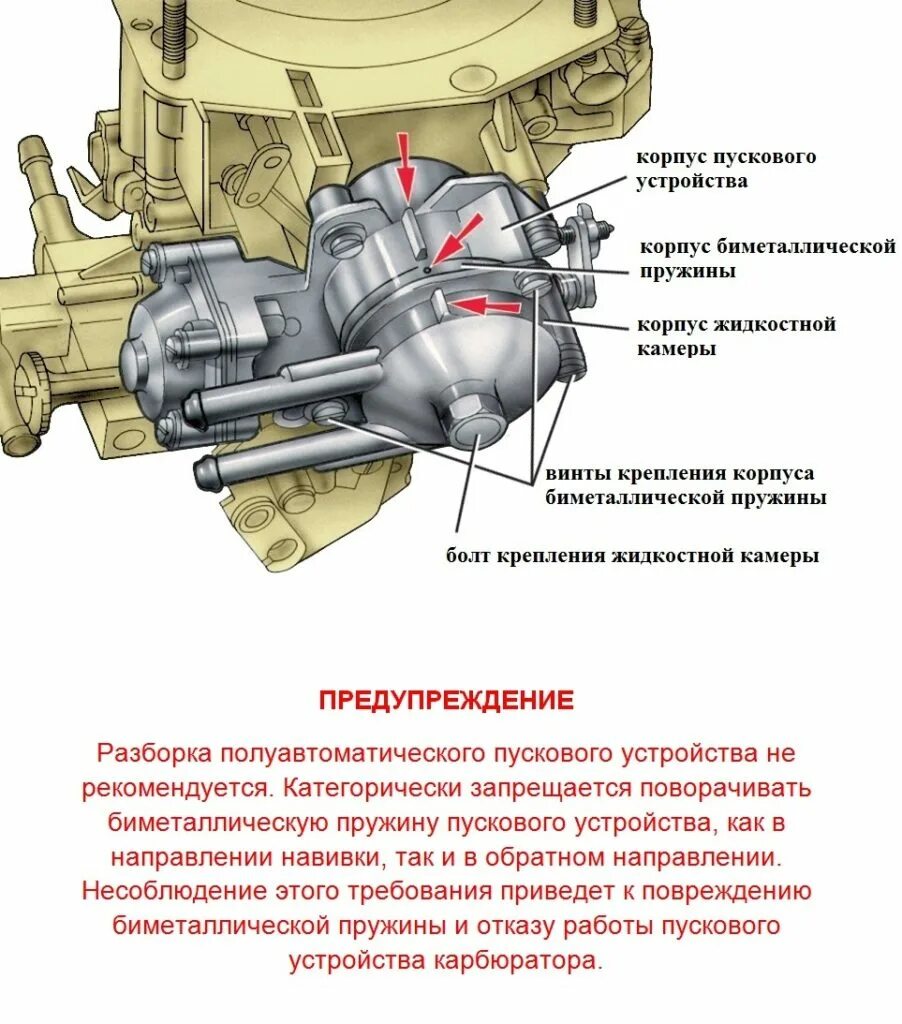 корпус пускового устройства

корпус биметаллической пружины

корпус жидкостной камеры

винты крепления корпуса биметаллической пружины

болт крепления жидкостной камеры

ПРЕДУПРЕЖДЕНИЕ

Разборка полуавтоматического пускового устройства не рекомендуется. Категорически запрещается поворачивать биметаллическую пружину пускового устройства, как в направлении навивки, так и в обратном направлении. Несоблюдение этого требования приведет к повреждению биметаллической пружины и отказу работы пускового устройства карбюратора.