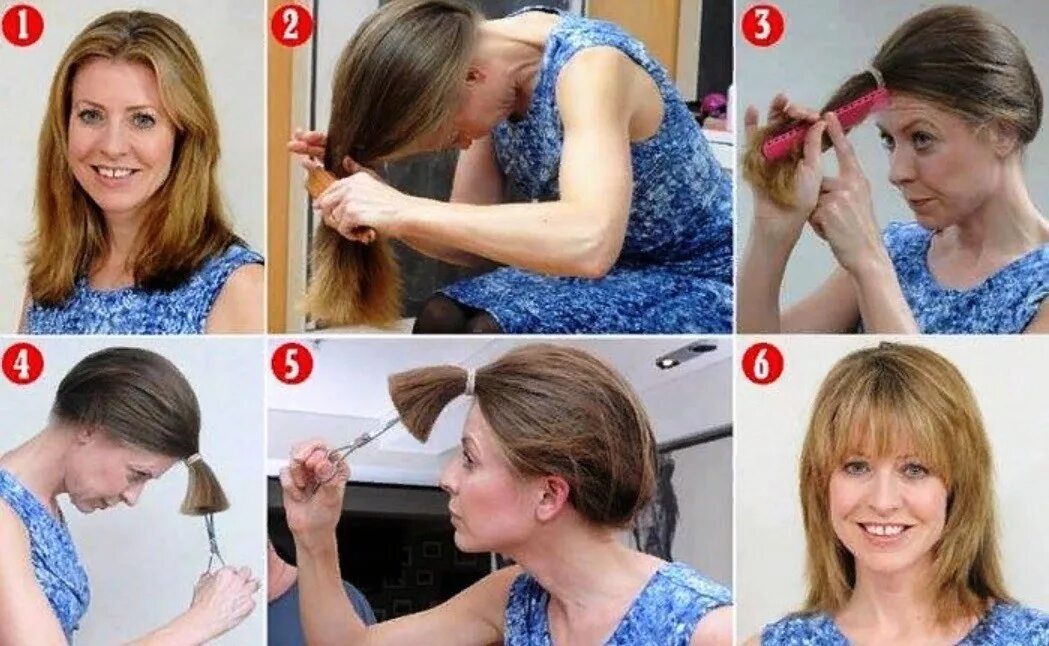 1
2
3
4
5
6