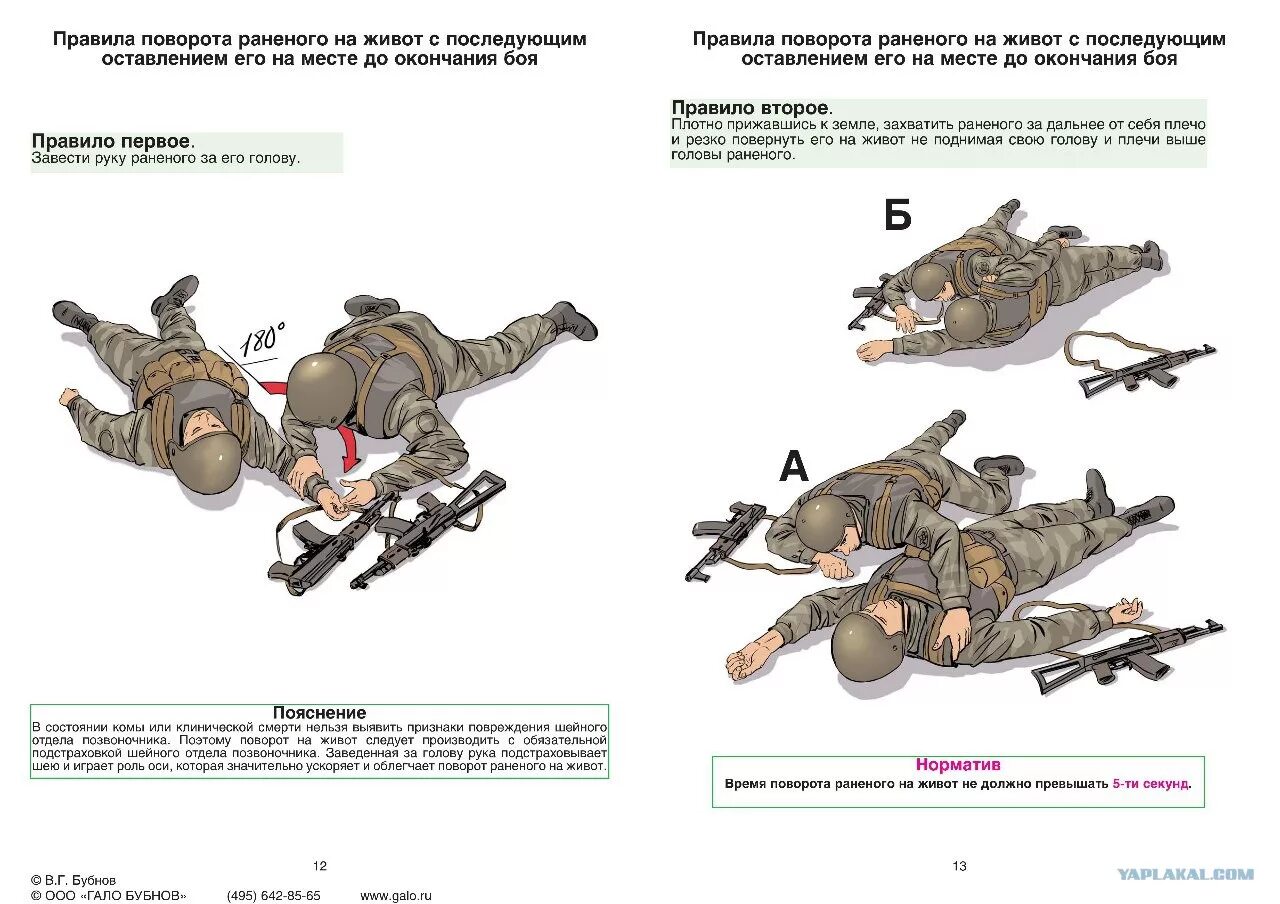 Правила поворота раненого на живот с последующим оставлением его на месте до окончания боя

Правило первое.
Завести руку раненого за его голову.

180°

Пояснение
В состоянии комы или клинической смерти нельзя выявить признаки повреждения шейного отдела позвоночника. Поэтому поворот на живот следует производить с обязательной подстраховкой шейного отдела позвоночника. Заведенная за голову рука подстраховывает шею и играет роль оси, которая значительно ускоряет и облегчает поворот раненого на живот.

12

© В.Г. Бубнов
© ООО «ГАЛО БУБНОВ» (495) 642-85-65 www.galo.ru

Правила поворота раненого на живот с последующим оставлением его на месте до окончания боя

Правило второе.
Плотно прижавшись к земле, захватить раненого за дальнее от себя плечо и резко повернуть его на живот не поднимая свою голову и плечи выше головы раненого.

Б

А

Норматив
Время поворота раненого на живот не должно превышать 5-ти секунд.

13

YAPLAKAL.COM