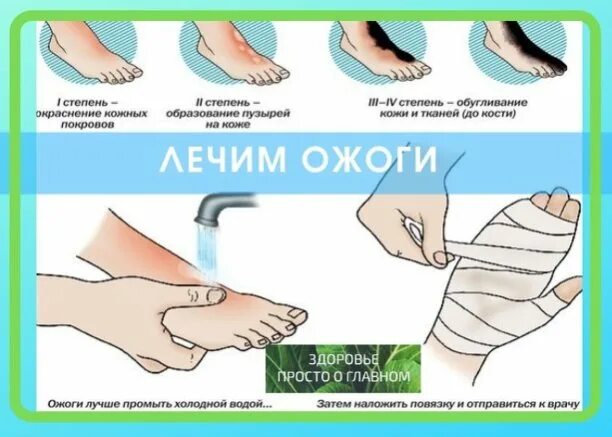 I степень – покраснение кожных покровов

II степень – образование пузырей на коже

III–IV степень – обугливание кожи и тканей (до кости)

ЛЕЧИМ ОЖОГИ

ЗДОРОВЬЕ ПРОСТО О ГЛАВНОМ

Ожоги лучше промыть холодной водой...

Затем наложить повязку и отправиться к врачу