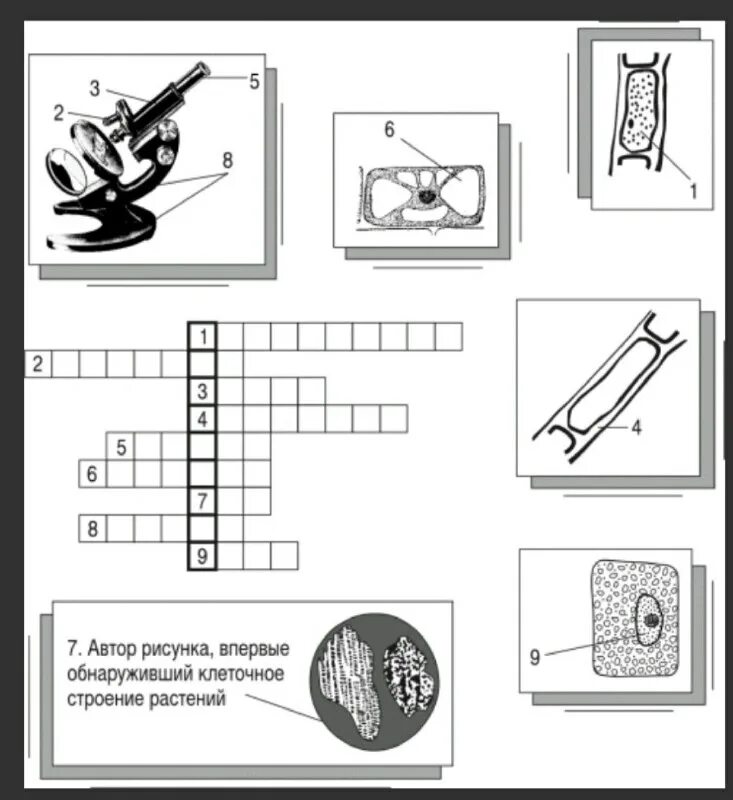 3
5
2
8

6

1

1
2
3
4
5
6
7
8
9

4

9

7. Автор рисунка, впервые обнаруживший клеточное строение растений