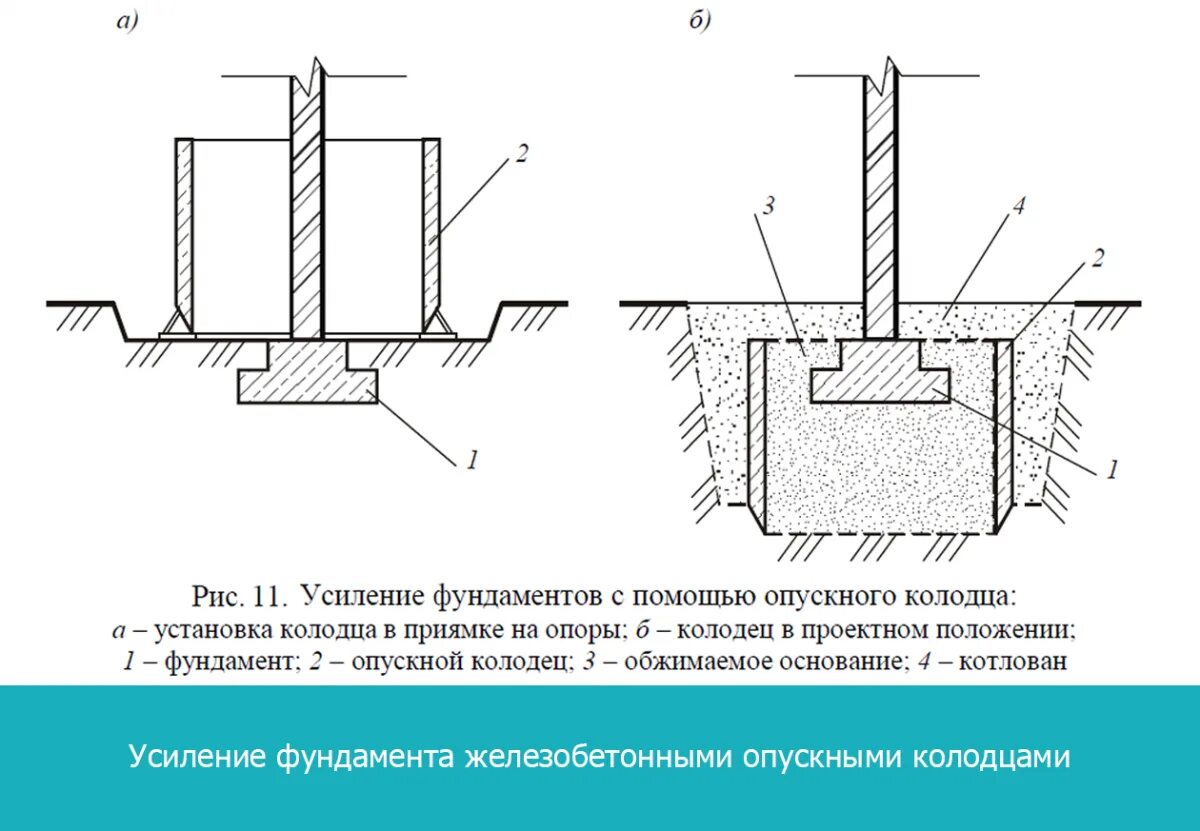 а)

2

1

б)

3

4

2

1

Рис. 11. Усиление фундаментов с помощью опускного колодца:
а – установка колодца в приямке на опоры; б – колодец в проектном положении;
1 – фундамент; 2 – опускной колодец; 3 – обжимаемое основание; 4 – котлован

Усиление фундамента железобетонными опускными колодцами