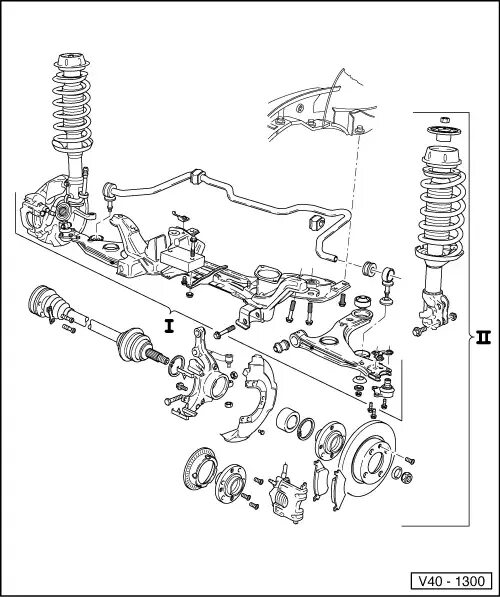 I

II

V40 - 1300