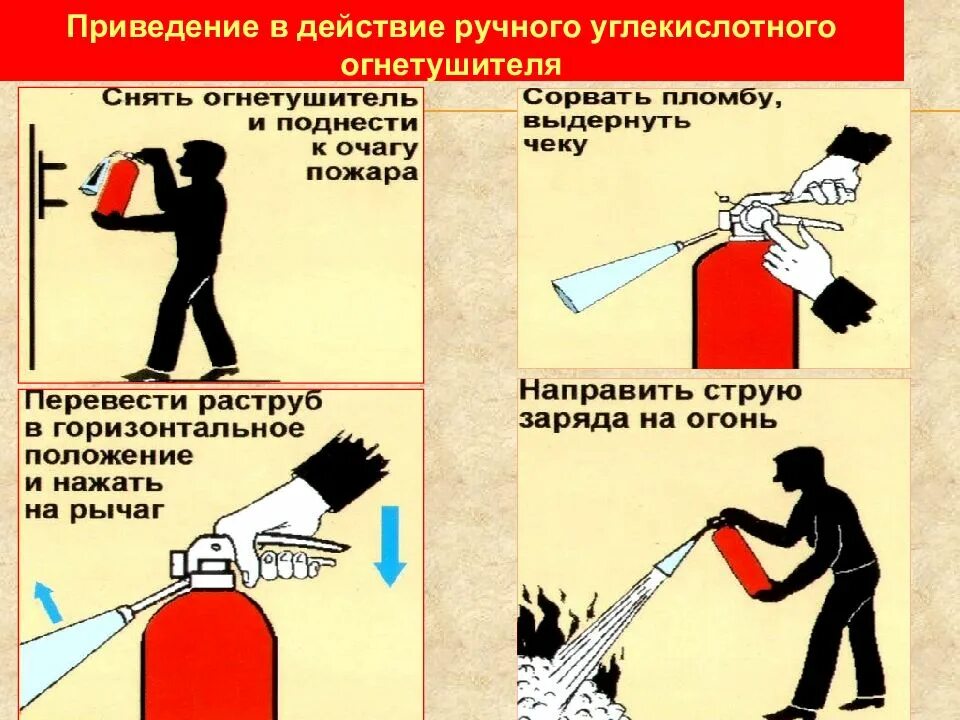 Приведение в действие ручного углекислотного огнетушителя

Снять огнетушитель и поднести к очагу пожара

Сорвать пломбу, выдернуть чеку

Перевести раструб в горизонтальное положение и нажать на рычаг

Направить струю заряда на огонь