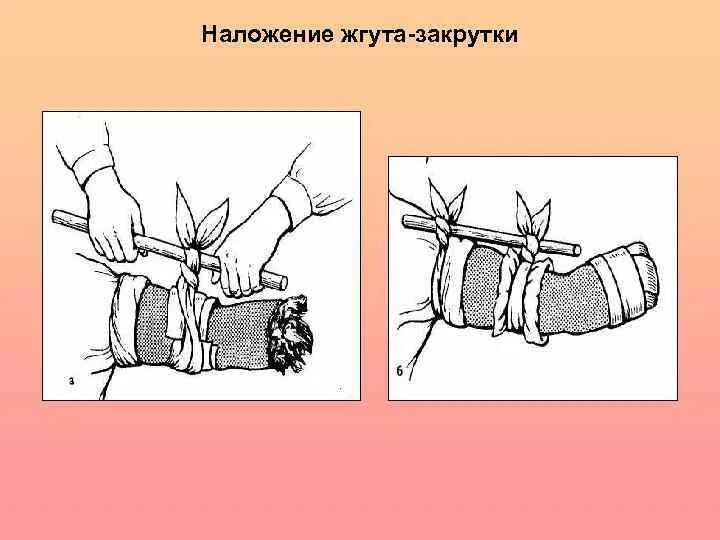 Наложение жгута-закрутки

а

б