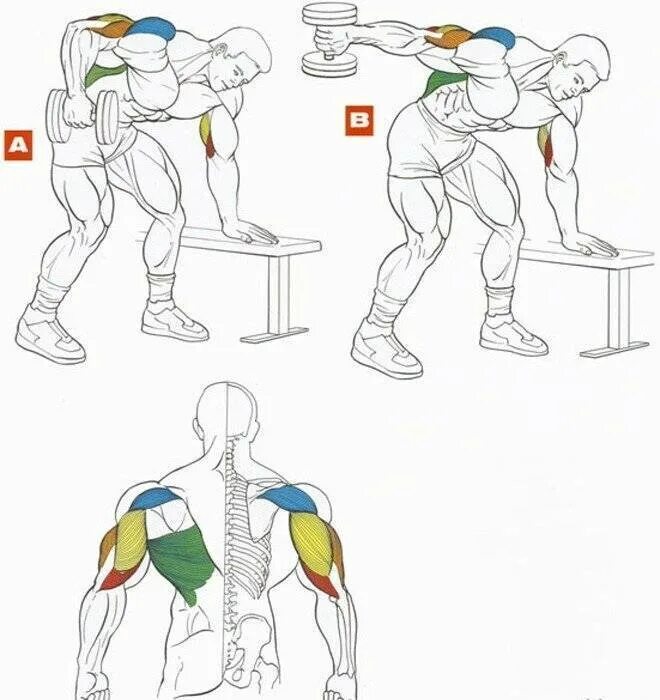 A

B