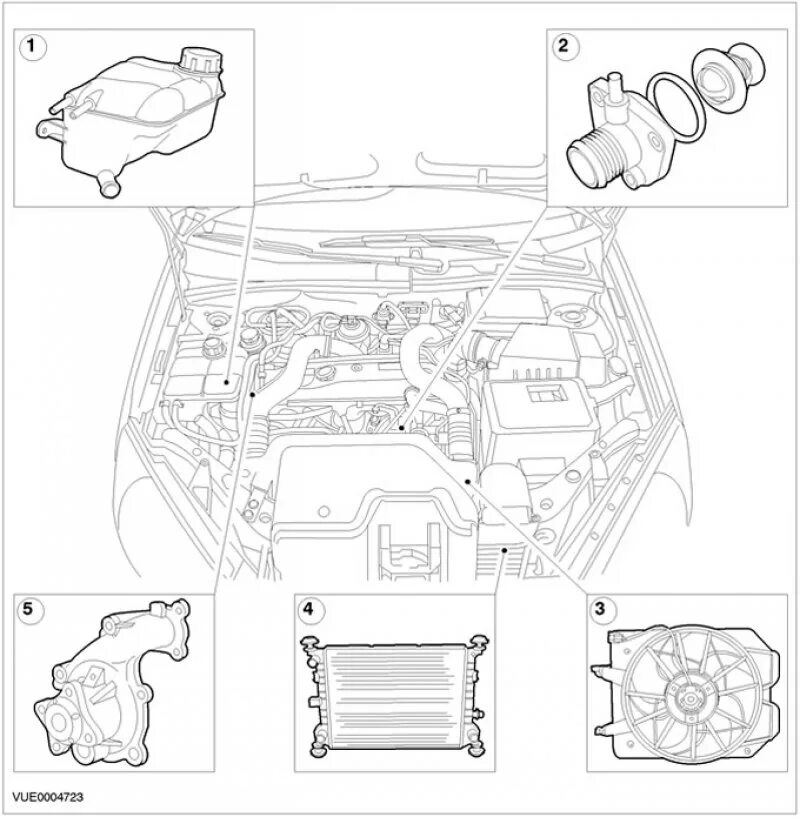 1

2

5

4

3

VUE0004723