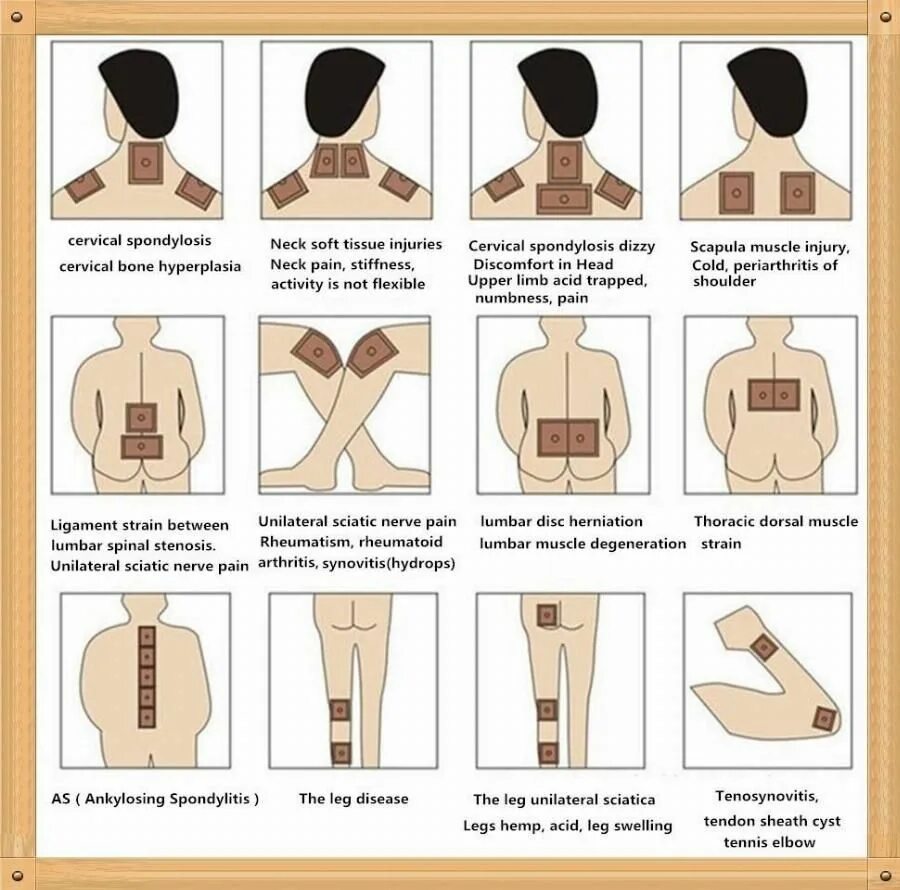 cervical spondylosis
cervical bone hyperplasia

Neck soft tissue injuries
Neck pain, stiffness, activity is not flexible

Cervical spondylosis dizzy
Discomfort in Head
Upper limb acid trapped, numbness, pain

Scapula muscle injury, Cold, periarthritis of shoulder

Ligament strain between lumbar spinal stenosis.
Unilateral sciatic nerve pain

Unilateral sciatic nerve pain
Rheumatism, rheumatoid arthritis, synovitis(hydrops)

lumbar disc herniation
lumbar muscle degeneration

Thoracic dorsal muscle strain

AS ( Ankylosing Spondylitis )

The leg disease

The leg unilateral sciatica
Legs hemp, acid, leg swelling

Tenosynovitis,
tendon sheath cyst
tennis elbow