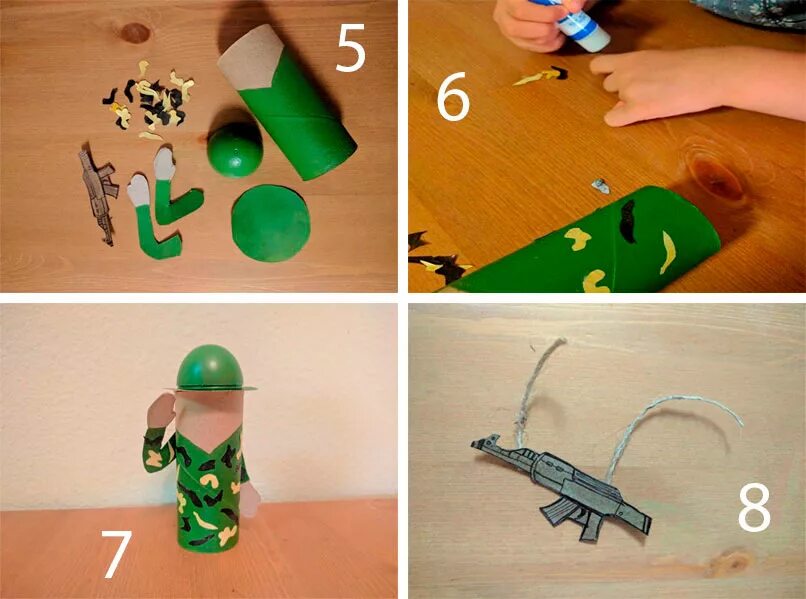 5

6

7

8