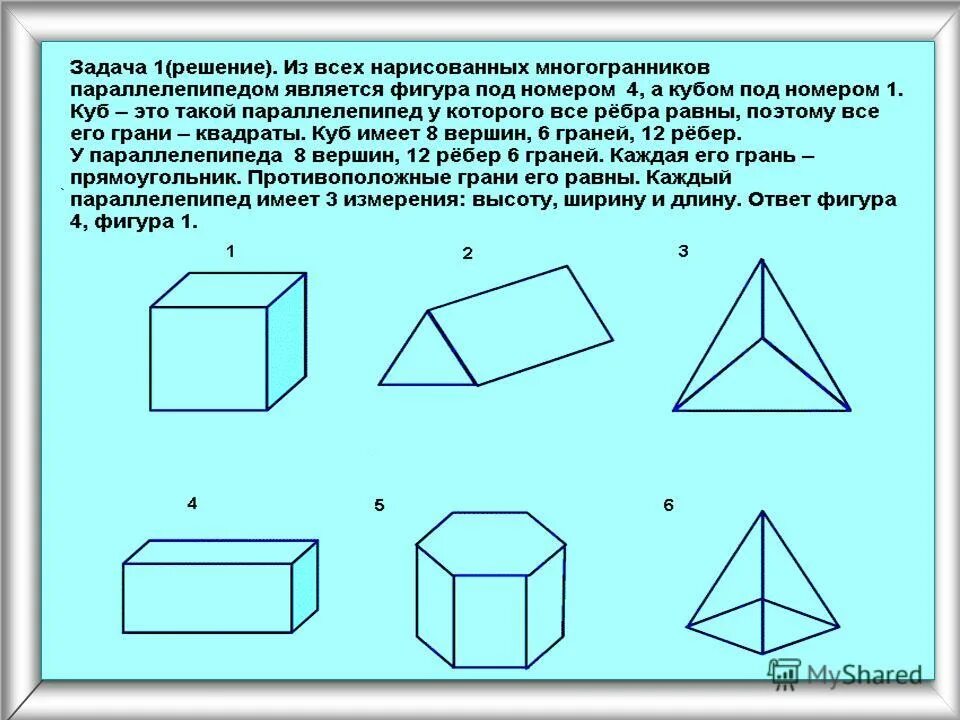 Задача 1(решение). Из всех нарисованных многогранников параллелепипедом является фигура под номером 4, а кубом под номером 1. Куб – это такой параллелепипед у которого все рёбра равны, поэтому все его грани – квадраты. Куб имеет 8 вершин, 6 граней, 12 рёбер.
У параллелепипеда 8 вершин, 12 рёбер 6 граней. Каждая его грань – прямоугольник. Противоположные грани его равны. Каждый параллелепипед имеет 3 измерения: высоту, ширину и длину. Ответ фигура 4, фигура 1.

1

2

3

4

5

6

MyShared