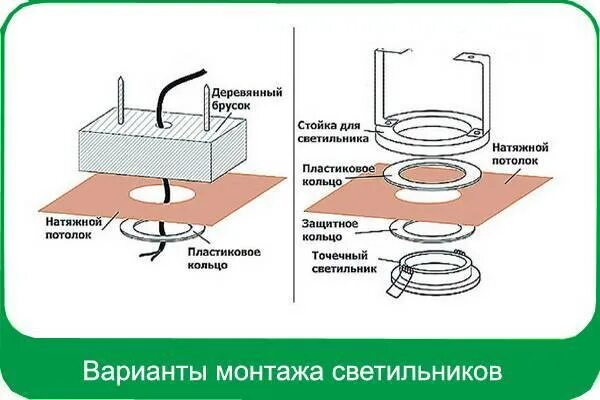 Деревянный брусок

Натяжной потолок

Пластиковое кольцо

Стойка для светильника

Натяжной потолок

Пластиковое кольцо

Защитное кольцо

Точечный светильник

Варианты монтажа светильников