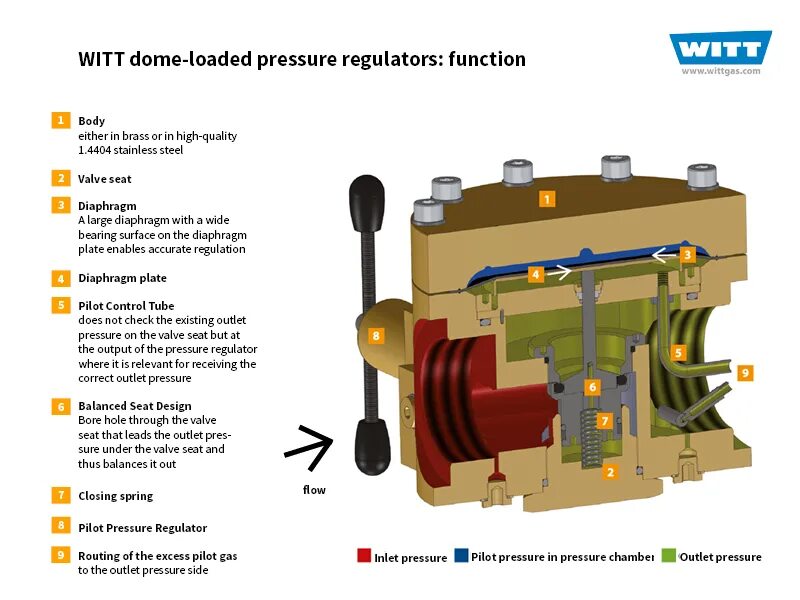 WITT dome-loaded pressure regulators: function

WITT
www.wittgas.com

1 Body
either in brass or in high-quality 1.4404 stainless steel

2 Valve seat

3 Diaphragm
A large diaphragm with a wide bearing surface on the diaphragm plate enables accurate regulation

4 Diaphragm plate

5 Pilot Control Tube
does not check the existing outlet pressure on the valve seat but at the output of the pressure regulator where it is relevant for receiving the correct outlet pressure

6 Balanced Seat Design
Bore hole through the valve seat that leads the outlet pressure under the valve seat and thus balances it out

7 Closing spring

8 Pilot Pressure Regulator

9 Routing of the excess pilot gas to the outlet pressure side

1
3
4
8
5
9
6
7
2

flow

Inlet pressure
Pilot pressure in pressure chamber
Outlet pressure