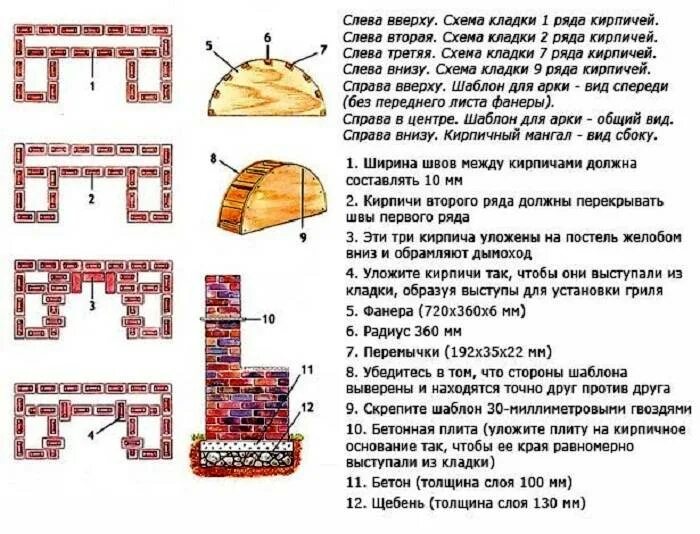 1

2

3

4

5

6

7

8

9

10

11

12

Слева вверху. Схема кладки 1 ряда кирпичей.
Слева вторая. Схема кладки 2 ряда кирпичей.
Слева третья. Схема кладки 7 ряда кирпичей.
Слева внизу. Схема кладки 9 ряда кирпичей.
Справа вверху. Шаблон для арки - вид спереди (без переднего листа фанеры).
Справа в центре. Шаблон для арки - общий вид.
Справа внизу. Кирпичный мангал - вид сбоку.

1. Ширина швов между кирпичами должна составлять 10 мм

2. Кирпичи второго ряда должны перекрывать швы первого ряда

3. Эти три кирпича уложены на постель желобом вниз и обрамляют дымоход

4. Уложите кирпичи так, чтобы они выступали из кладки, образуя выступы для установки гриля

5. Фанера (720х360х6 мм)

6. Радиус 360 мм

7. Перемычки (192х35х22 мм)

8. Убедитесь в том, что стороны шаблона выверены и находятся точно друг против друга

9. Скрепите шаблон 30-миллиметровыми гвоздями

10. Бетонная плита (уложите плиту на кирпичное основание так, чтобы ее края равномерно выступали из кладки)

11. Бетон (толщина слоя 100 мм)

12. Щебень (толщина слоя 130 мм)