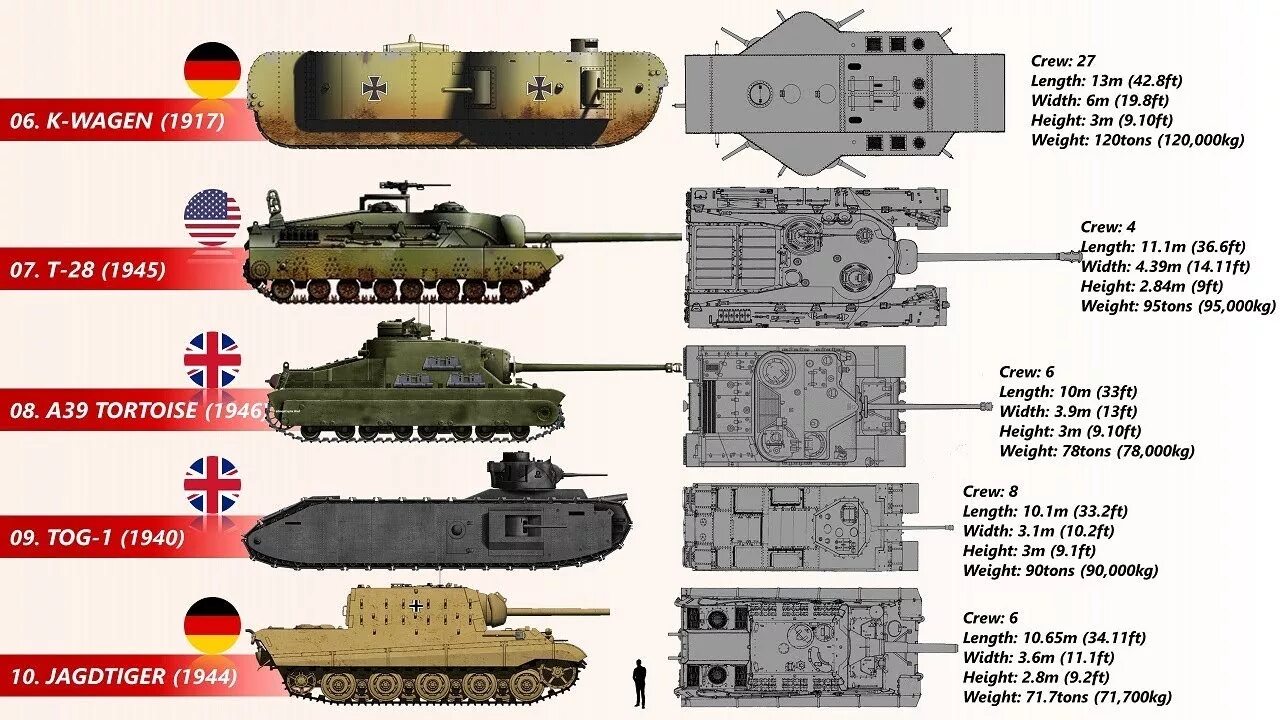 06. K-WAGEN (1917)

Crew: 27
Length: 13m (42.8ft)
Width: 6m (19.8ft)
Height: 3m (9.10ft)
Weight: 120tons (120,000kg)

07. T-28 (1945)

Crew: 4
Length: 11.1m (36.6ft)
Width: 4.39m (14.11ft)
Height: 2.84m (9ft)
Weight: 95tons (95,000kg)

08. A39 TORTOISE (1946)

Crew: 6
Length: 10m (33ft)
Width: 3.9m (13ft)
Height: 3m (9.10ft)
Weight: 78tons (78,000kg)

09. TOG-1 (1940)

Crew: 8
Length: 10.1m (33.2ft)
Width: 3.1m (10.2ft)
Height: 3m (9.1ft)
Weight: 90tons (90,000kg)

10. JAGDTIGER (1944)

Crew: 6
Length: 10.65m (34.11ft)
Width: 3.6m (11.1ft)
Height: 2.8m (9.2ft)
Weight: 71.7tons (71,700kg)