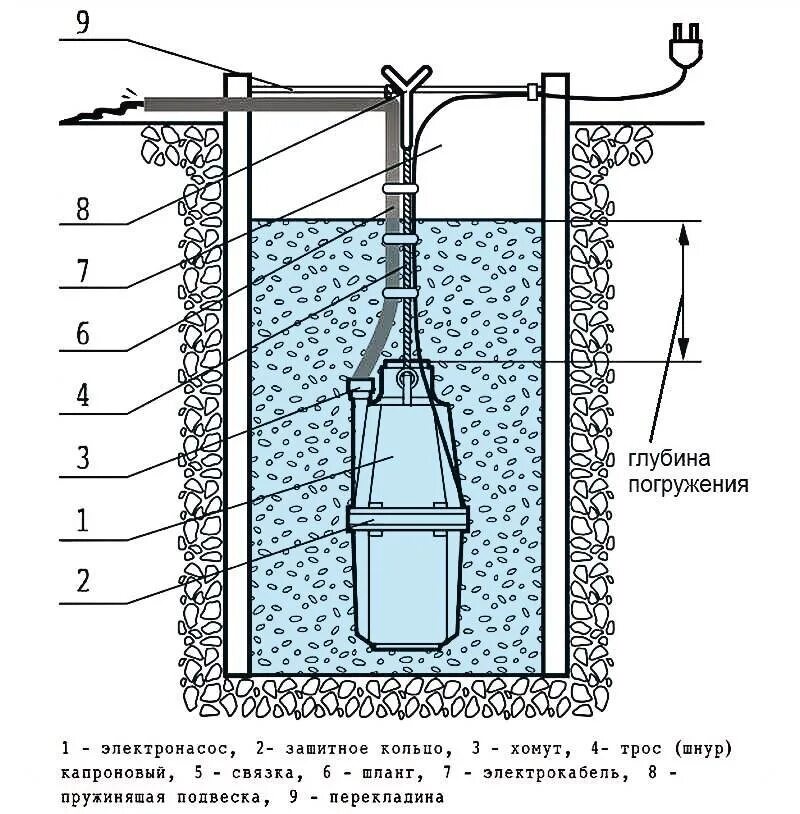 9

8

7

6

4

3

1

2

глубина погружения

1 - электронасос, 2- зашитное кольцо, 3 - хомут, 4- трос (шнур) капроновый, 5 - связка, 6 - шланг, 7 - электрокабель, 8 - пружинящая подвеска, 9 - перекладина