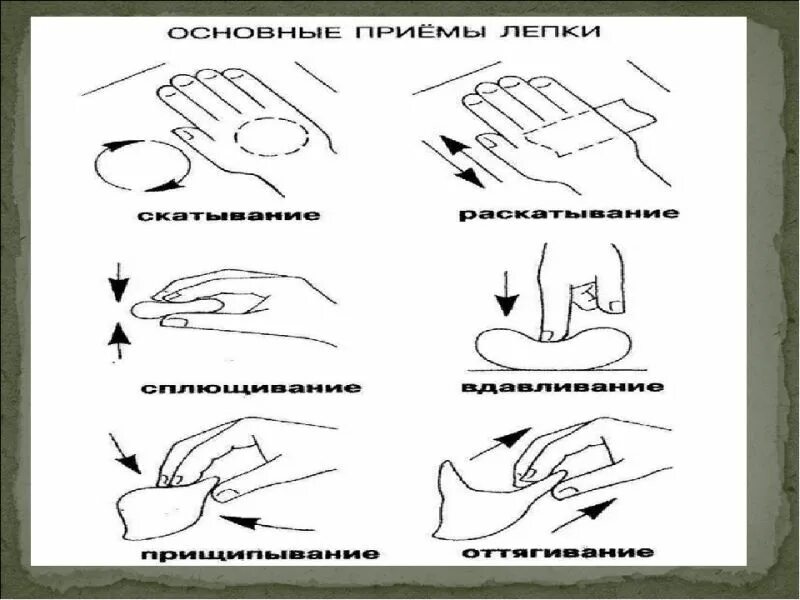 ОСНОВНЫЕ ПРИЁМЫ ЛЕПКИ

скатывание

раскатывание

сплющивание

вдавливание

прищипывание

оттягивание