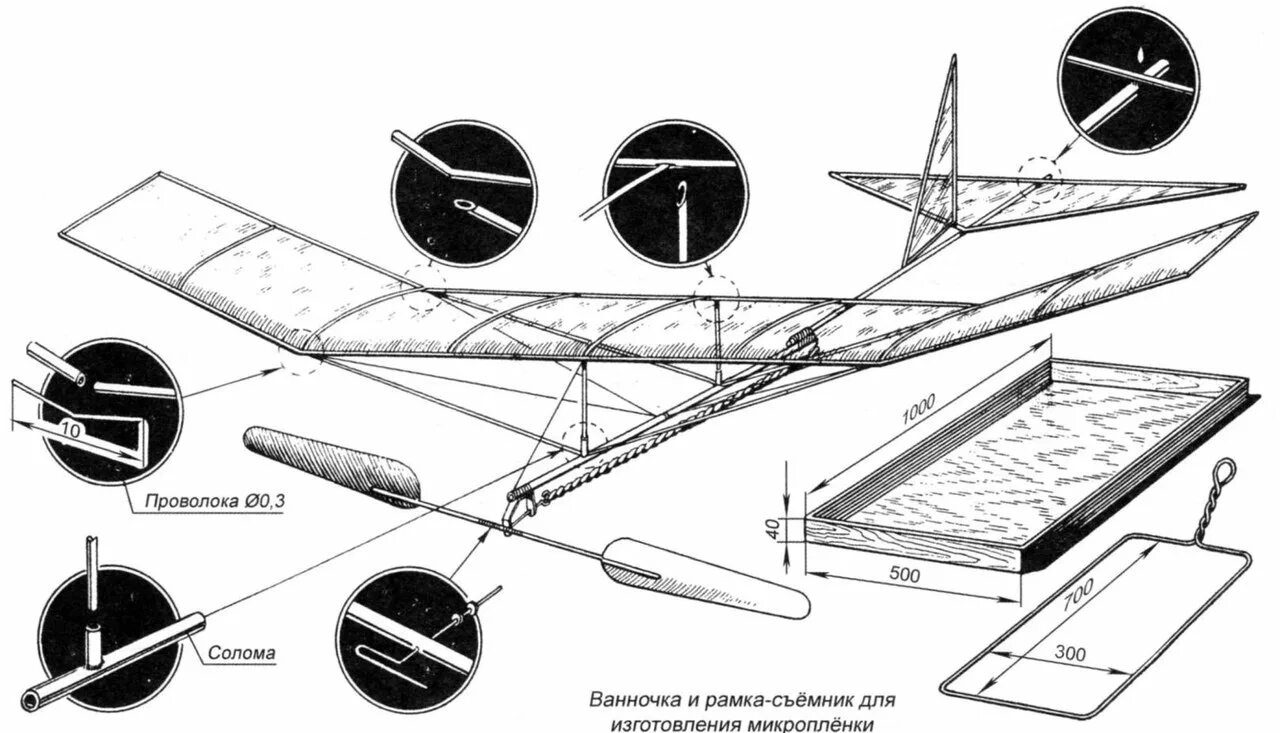 10

Проволока Ø0,3

Солома

1000

40

500

700

300

Ванночка и рамка-съёмник для изготовления микроплёнки