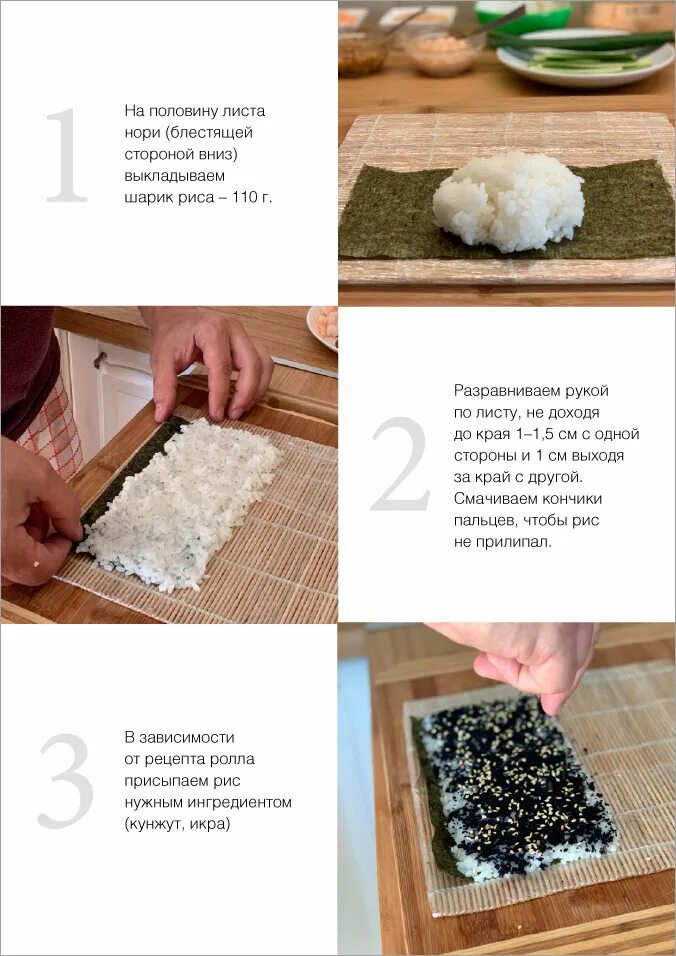 1

На половину листа нори (блестящей стороной вниз) выкладываем шарик риса – 110 г.

2

Разравниваем рукой по листу, не доходя до края 1–1,5 см с одной стороны и 1 см выходя за край с другой. Смачиваем кончики пальцев, чтобы рис не прилипал.

3

В зависимости от рецепта ролла присыпаем рис нужным ингредиентом (кунжут, икра)