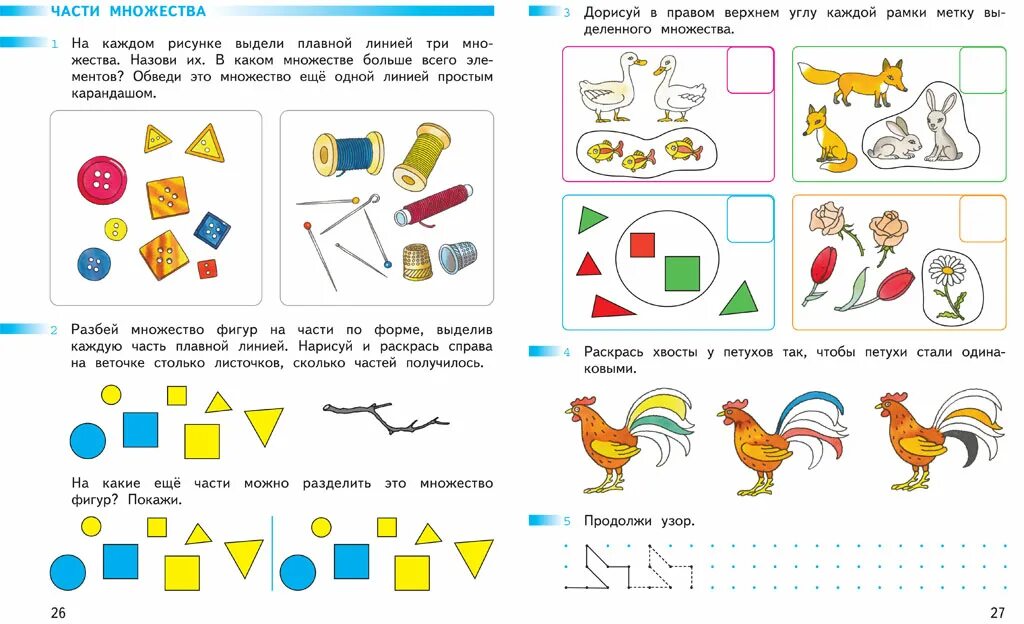 ЧАСТИ МНОЖЕСТВА

1 На каждом рисунке выдели плавной линией три множества. Назови их. В каком множестве больше всего элементов? Обведи это множество ещё одной линией простым карандашом.

2 Разбей множество фигур на части по форме, выделив каждую часть плавной линией. Нарисуй и раскрась справа на веточке столько листочков, сколько частей получилось.

На какие ещё части можно разделить это множество фигур? Покажи.

26

3 Дорисуй в правом верхнем углу каждой рамки метку выделенного множества.

4 Раскрась хвосты у петухов так, чтобы петухи стали одинаковыми.

5 Продолжи узор.

27