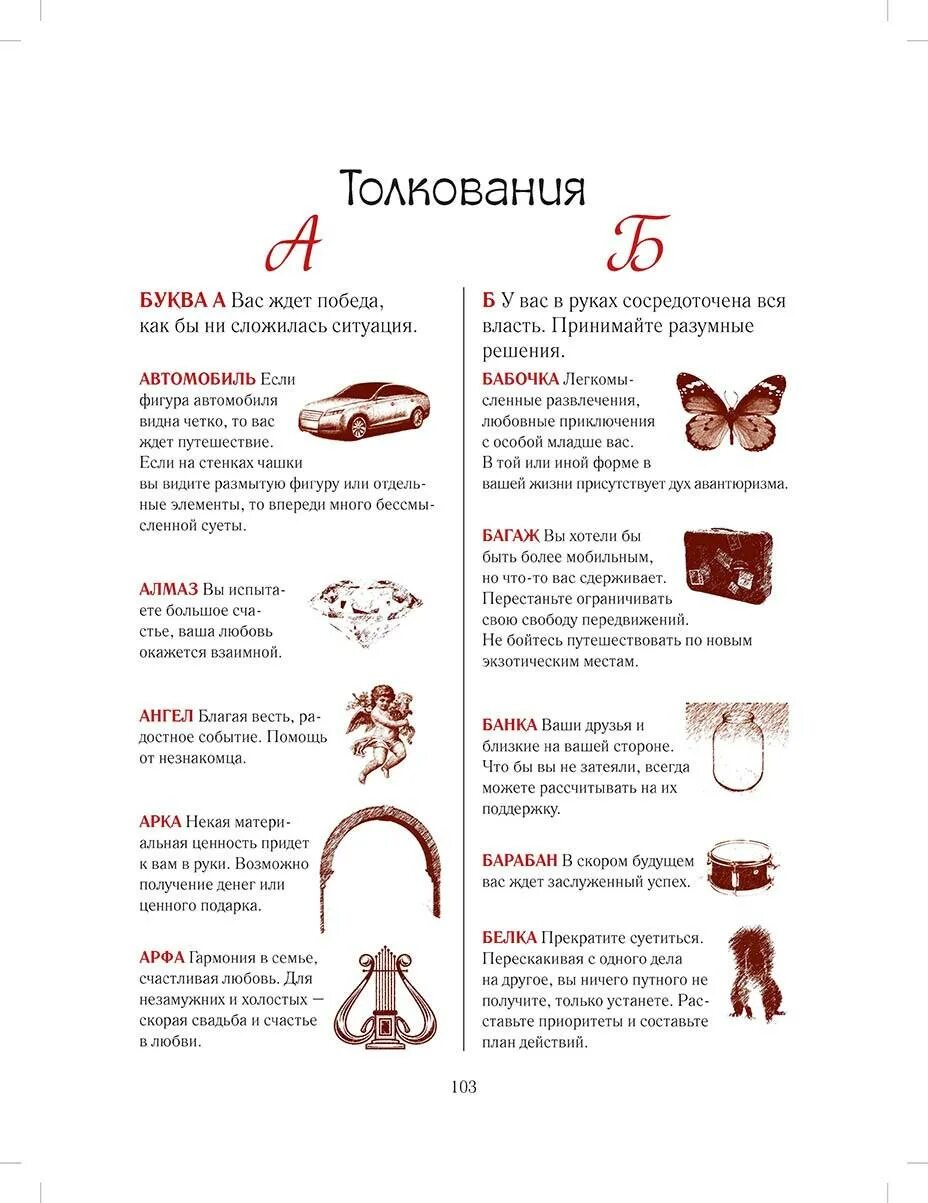 Толкования

А

БУКВА А Вас ждет победа, как бы ни сложилась ситуация.

АВТОМОБИЛЬ Если фигура автомобиля видна четко, то вас ждет путешествие. Если на стенках чашки вы видите размытую фигуру или отдельные элементы, то впереди много бессмысленной суеты.

АЛМАЗ Вы испытаете большое счастье, ваша любовь окажется взаимной.

АНГЕЛ Благая весть, радостное событие. Помощь от незнакомца.

АРКА Некая материальная ценность придет к вам в руки. Возможно получение денег или ценного подарка.

АРФА Гармония в семье, счастливая любовь. Для незамужних и холостых — скорая свадьба и счастье в любви.

Б

Б У вас в руках сосредоточена вся власть. Принимайте разумные решения.

БАБОЧКА Легкомысленные развлечения, любовные приключения с особой младше вас. В той или иной форме в вашей жизни присутствует дух авантюризма.

БАГАЖ Вы хотели бы быть более мобильным, но что-то вас сдерживает. Перестаньте ограничивать свою свободу передвижений. Не бойтесь путешествовать по новым экзотическим местам.

БАНКА Ваши друзья и близкие на вашей стороне. Что бы вы не затеяли, всегда можете рассчитывать на их поддержку.

БАРАБАН В скором будущем вас ждет заслуженный успех.

БЕЛКА Прекратите суетиться. Перескакивая с одного дела на другое, вы ничего путного не получите, только устанете. Расставьте приоритеты и составьте план действий.

103