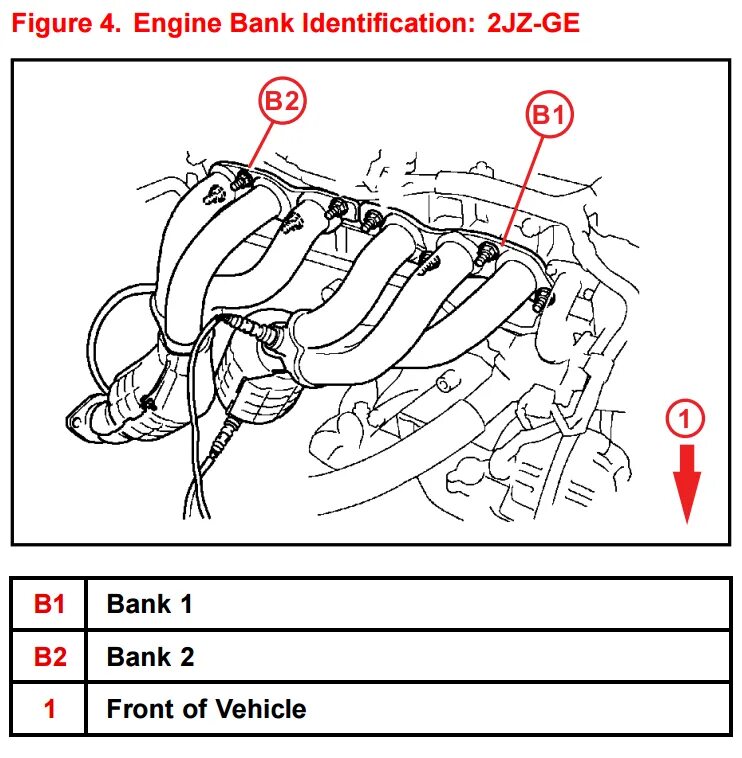 Figure 4. Engine Bank Identification: 2JZ-GE

B2

B1

1

| B1 | Bank 1 |
|---|---|
| B2 | Bank 2 |
| 1 | Front of Vehicle |