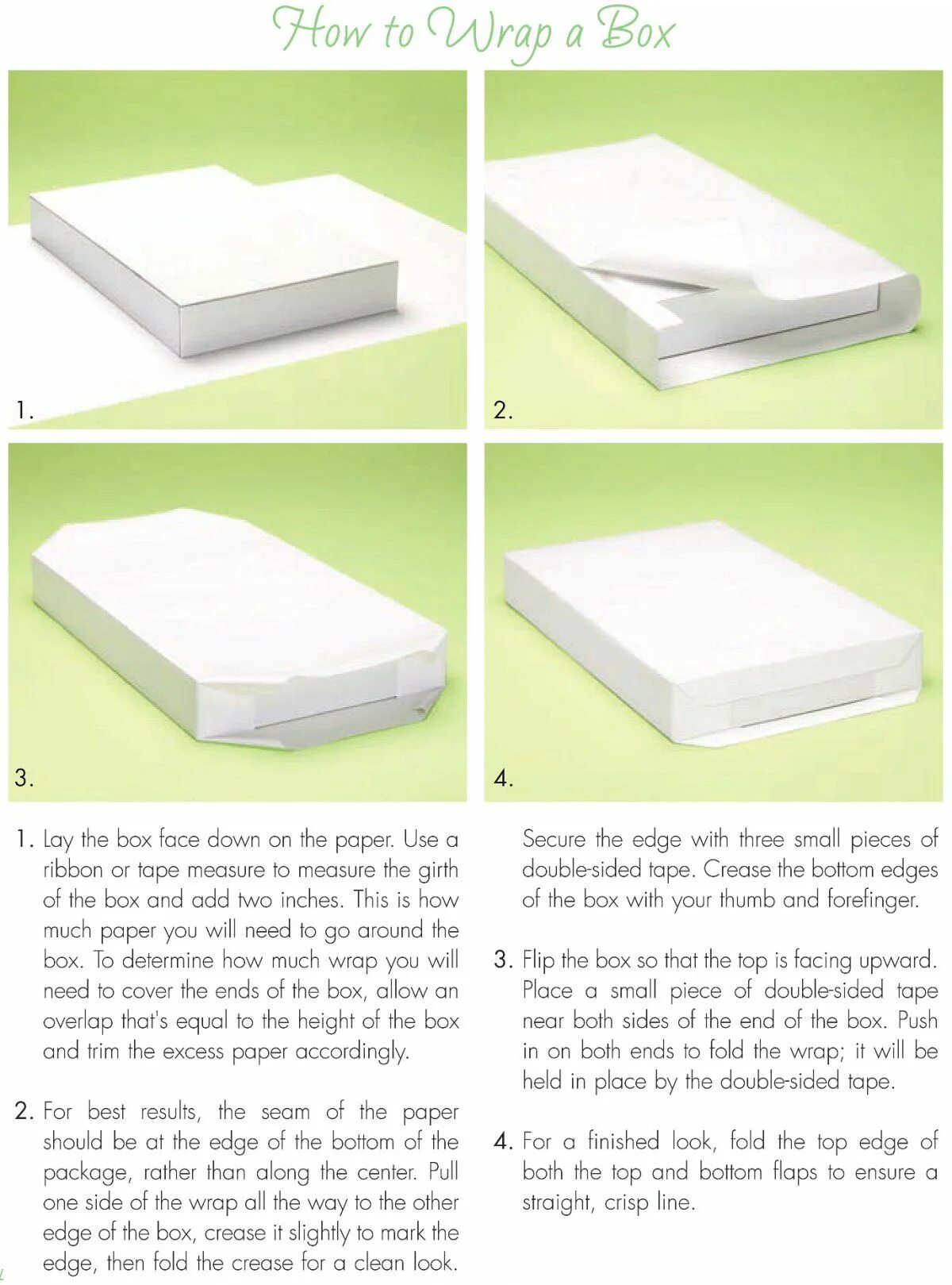 How to Wrap a Box

1.

2.

3.

4.

1. Lay the box face down on the paper. Use a ribbon or tape measure to measure the girth of the box and add two inches. This is how much paper you will need to go around the box. To determine how much wrap you will need to cover the ends of the box, allow an overlap that's equal to the height of the box and trim the excess paper accordingly.

2. For best results, the seam of the paper should be at the edge of the bottom of the package, rather than along the center. Pull one side of the wrap all the way to the other edge of the box, crease it slightly to mark the edge, then fold the crease for a clean look. Secure the edge with three small pieces of double-sided tape. Crease the bottom edges of the box with your thumb and forefinger.

3. Flip the box so that the top is facing upward. Place a small piece of double-sided tape near both sides of the end of the box. Push in on both ends to fold the wrap; it will be held in place by the double-sided tape.

4. For a finished look, fold the top edge of both the top and bottom flaps to ensure a straight, crisp line.