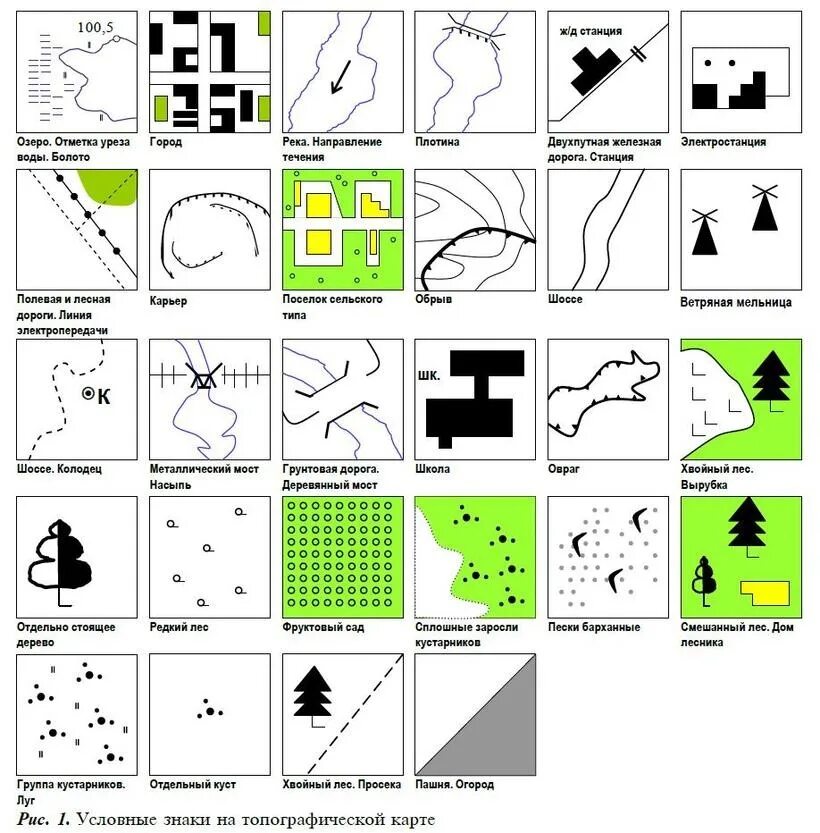 100,5

Озеро. Отметка уреза воды. Болото

Город

Река. Направление течения

Плотина

ж/д станция

Двухпутная железная дорога. Станция

Электростанция

Полевая и лесная дороги. Линия электропередачи

Карьер

Поселок сельского типа

Обрыв

Шоссе

Ветряная мельница

К

Шоссе. Колодец

Металлический мост Насыпь

Грунтовая дорога. Деревянный мост

шк.

Школа

Овраг

Хвойный лес. Вырубка

Отдельно стоящее дерево

Редкий лес

Фруктовый сад

Сплошные заросли кустарников

Пески барханные

Смешанный лес. Дом лесника

Группа кустарников. Луг

Отдельный куст

Хвойный лес. Просека

Пашня. Огород

Рис. 1. Условные знаки на топографической карте