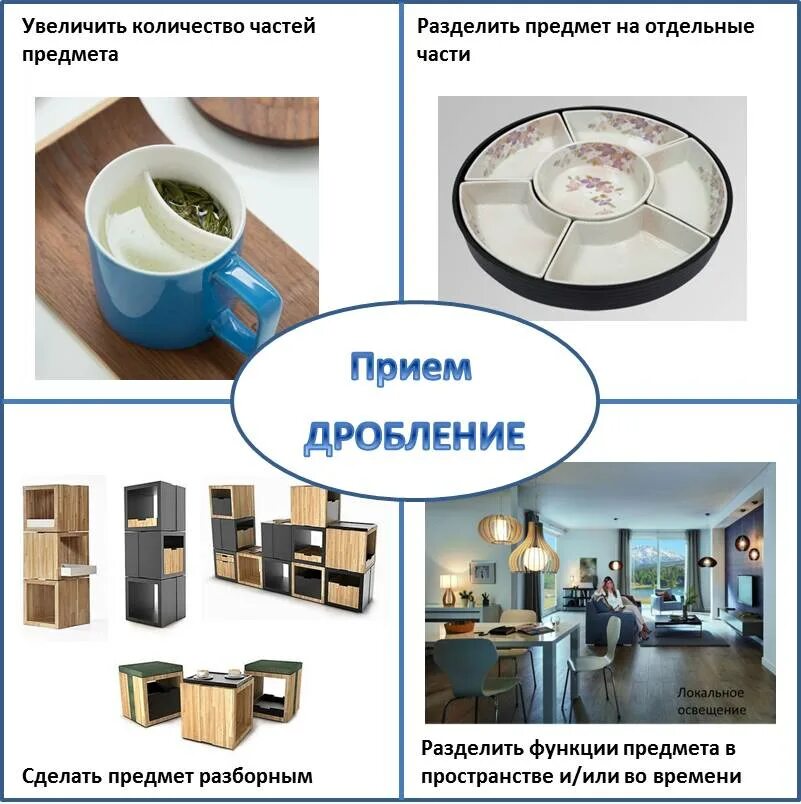 Увеличить количество частей предмета

Разделить предмет на отдельные части

Прием
ДРОБЛЕНИЕ

Локальное освещение

Сделать предмет разборным

Разделить функции предмета в пространстве и/или во времени