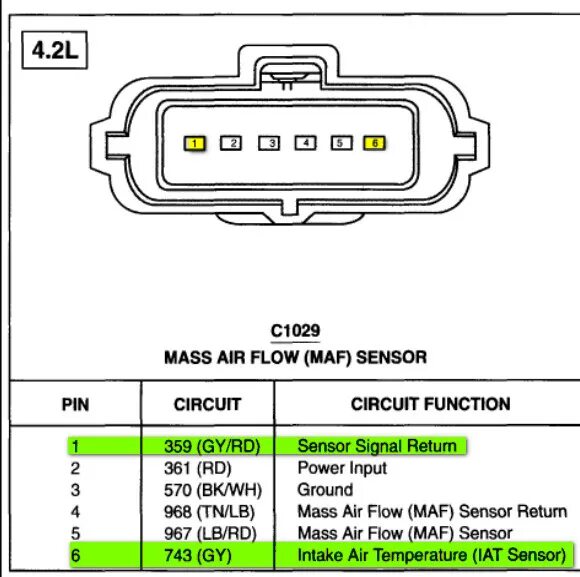 4.2L

1 2 3 4 5 6

C1029
MASS AIR FLOW (MAF) SENSOR

| PIN | CIRCUIT | CIRCUIT FUNCTION |
|---|---|---|
| 1 | 359 (GY/RD) | Sensor Signal Return |
| 2 | 361 (RD) | Power Input |
| 3 | 570 (BK/WH) | Ground |
| 4 | 968 (TN/LB) | Mass Air Flow (MAF) Sensor Return |
| 5 | 967 (LB/RD) | Mass Air Flow (MAF) Sensor |
| 6 | 743 (GY) | Intake Air Temperature (IAT Sensor) |