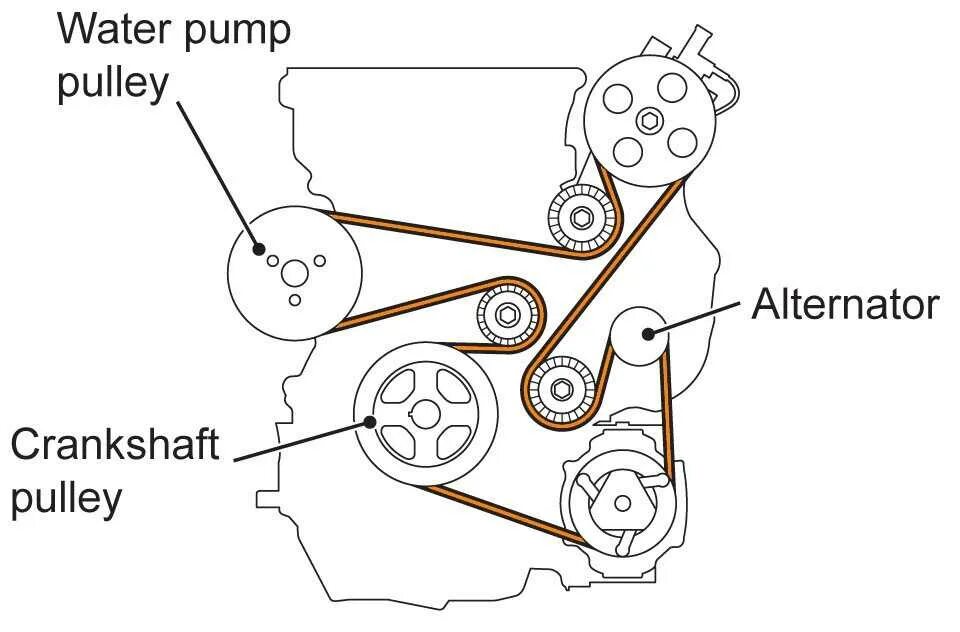 Water pump pulley

Alternator

Crankshaft pulley