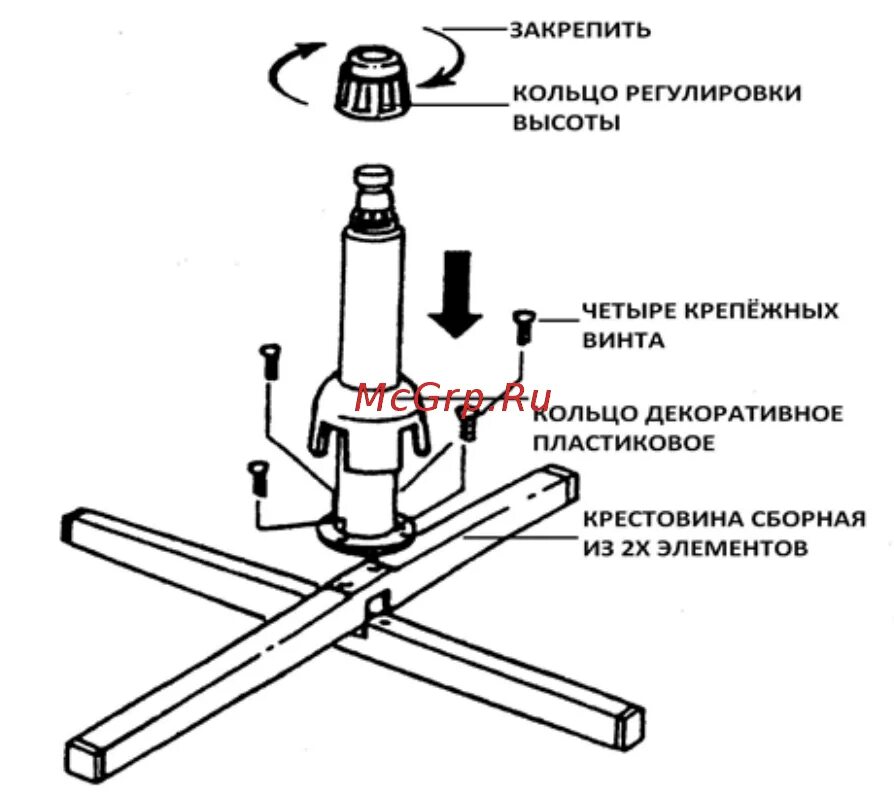 ЗАКРЕПИТЬ

КОЛЬЦО РЕГУЛИРОВКИ ВЫСОТЫ

ЧЕТЫРЕ КРЕПЁЖНЫХ ВИНТА

McGrp.Ru

КОЛЬЦО ДЕКОРАТИВНОЕ ПЛАСТИКОВОЕ

КРЕСТОВИНА СБОРНАЯ ИЗ 2Х ЭЛЕМЕНТОВ