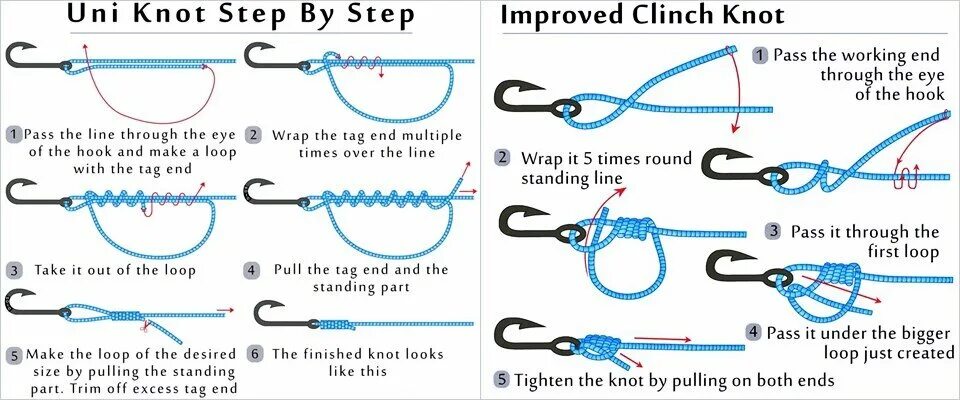 Uni Knot Step By Step

1 Pass the line through the eye of the hook and make a loop with the tag end

2 Wrap the tag end multiple times over the line

3 Take it out of the loop

4 Pull the tag end and the standing part

5 Make the loop of the desired size by pulling the standing part. Trim off excess tag end

6 The finished knot looks like this

Improved Clinch Knot

1 Pass the working end through the eye of the hook

2 Wrap it 5 times round standing line

3 Pass it through the first loop

4 Pass it under the bigger loop just created

5 Tighten the knot by pulling on both ends