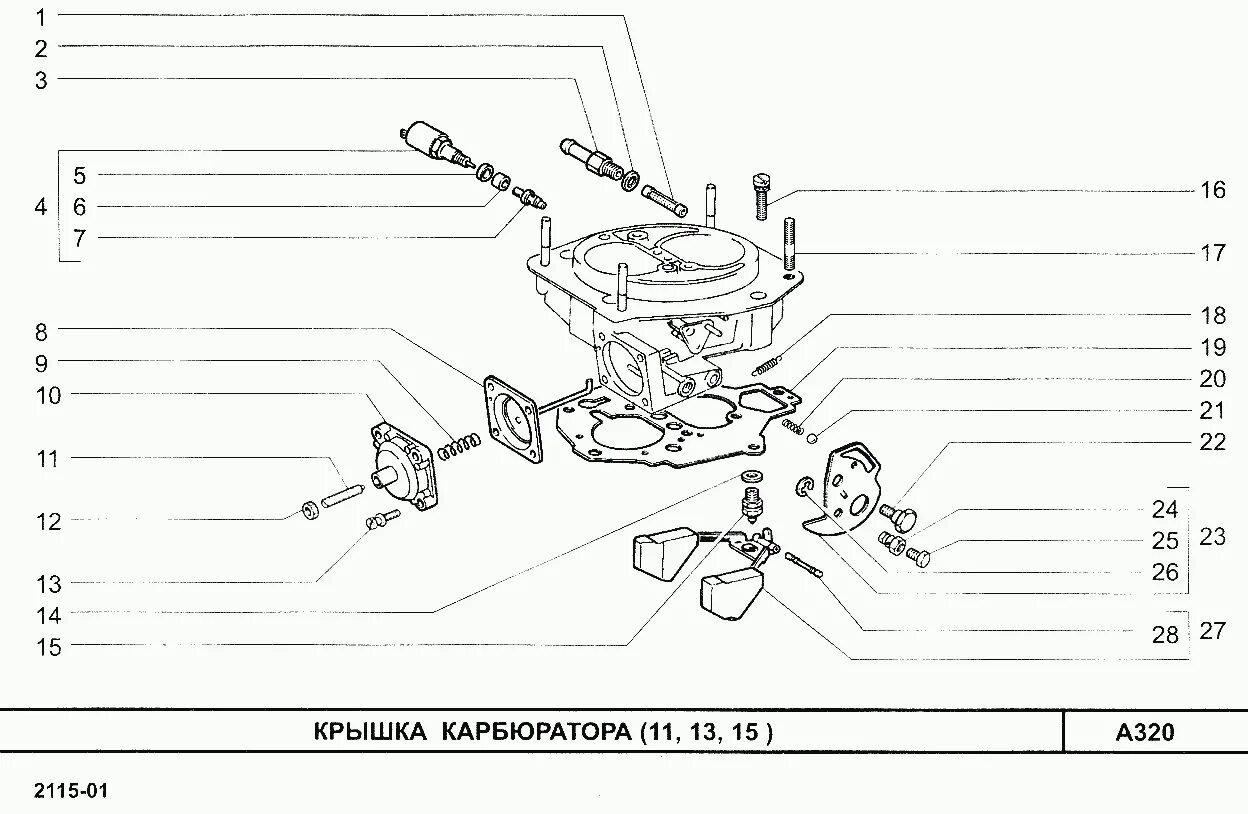 1
2
3
4
5
6
7
8
9
10
11
12
13
14
15
16
17
18
19
20
21
22
23
24
25
26
27
28

КРЫШКА КАРБЮРАТОРА (11, 13, 15 )

А320

2115-01