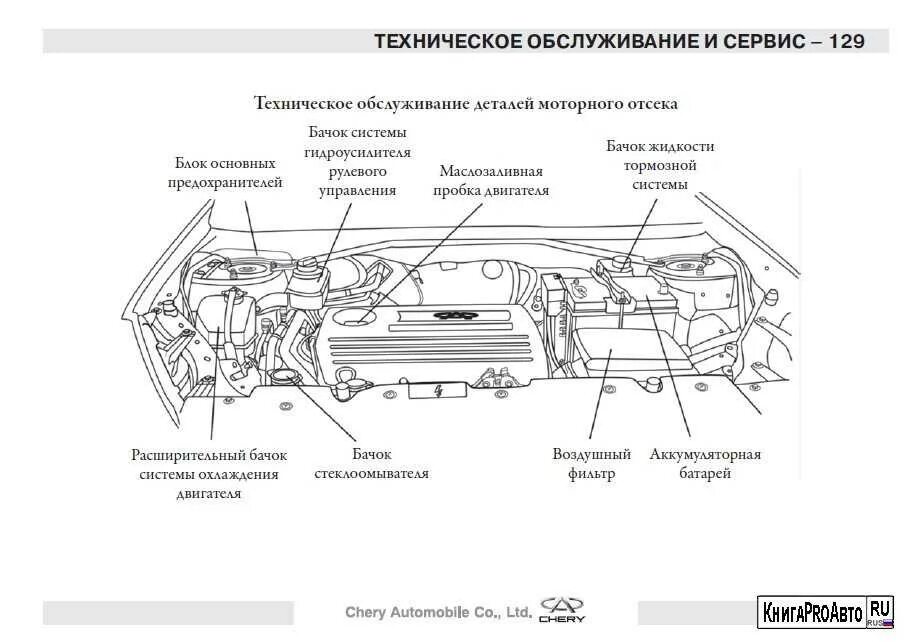 ТЕХНИЧЕСКОЕ ОБСЛУЖИВАНИЕ И СЕРВИС – 129

Техническое обслуживание деталей моторного отсека

Блок основных предохранителей

Бачок системы гидроусилителя рулевого управления

Маслозаливная пробка двигателя

Бачок жидкости тормозной системы

Расширительный бачок системы охлаждения двигателя

Бачок стеклоомывателя

Воздушный фильтр

Аккумуляторная батарей

Chery Automobile Co., Ltd. CHERY

КнигаPROАвто RU RUS