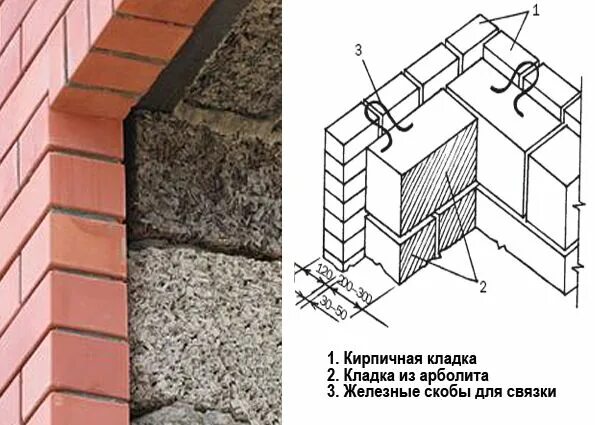 3
1
2
120
200–300
30–50

1. Кирпичная кладка
2. Кладка из арболита
3. Железные скобы для связки