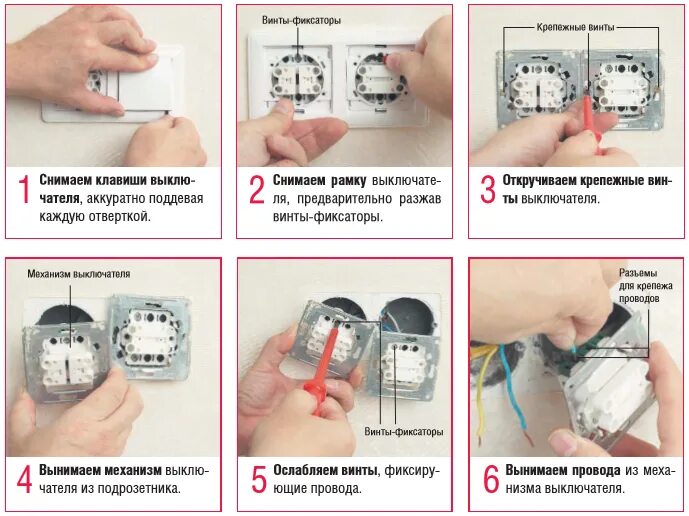 1 Снимаем клавиши выключателя, аккуратно поддевая каждую отверткой.

Винты-фиксаторы

2 Снимаем рамку выключателя, предварительно разжав винты-фиксаторы.

Крепежные винты

3 Откручиваем крепежные винты выключателя.

Механизм выключателя

4 Вынимаем механизм выключателя из подрозетника.

Винты-фиксаторы

5 Ослабляем винты, фиксирующие провода.

Разъемы для крепежа проводов

6 Вынимаем провода из механизма выключателя.