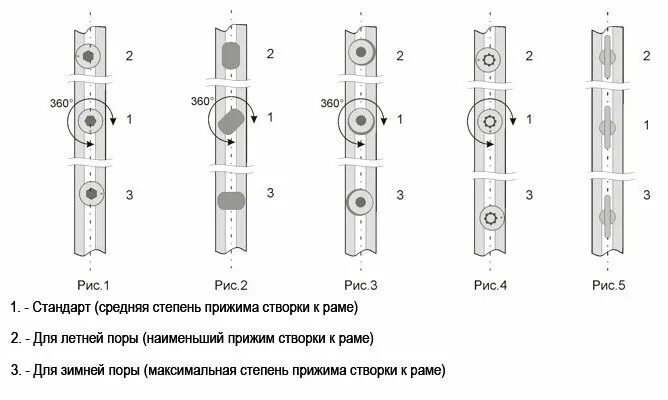 2
360°
1
3
Рис.1

2
360°
1
3
Рис.2

2
360°
1
3
Рис.3

2
1
3
Рис.4

2
1
3
Рис.5

1. - Стандарт (средняя степень прижима створки к раме)

2. - Для летней поры (наименьший прижим створки к раме)

3. - Для зимней поры (максимальная степень прижима створки к раме)