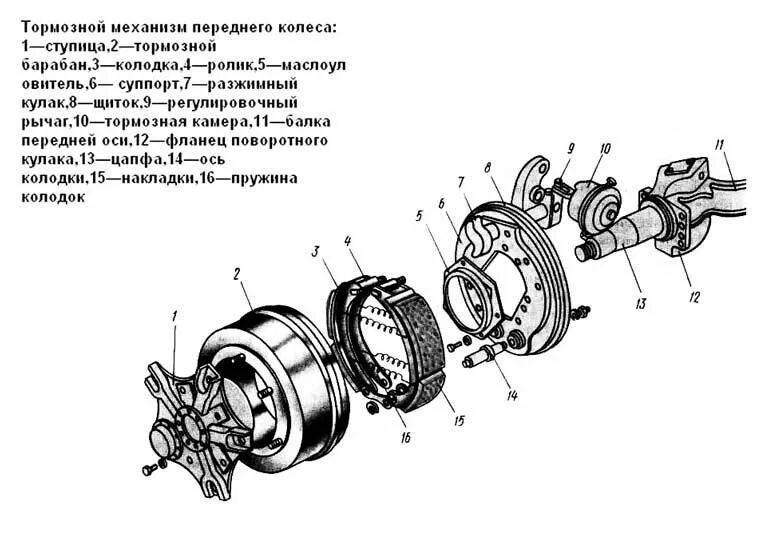 Тормозной механизм переднего колеса: 1—ступица,2—тормозной барабан,3—колодка,4—ролик,5—маслоул овитель,6— суппорт,7—разжимный кулак,8—щиток,9—регулировочный рычаг,10—тормозная камера,11—балка передней оси,12—фланец поворотного кулака,13—цапфа,14—ось колодки,15—накладки,16—пружина колодок

9
10
11
8
7
6
5
4
3
2
1
13
12
14
15
16