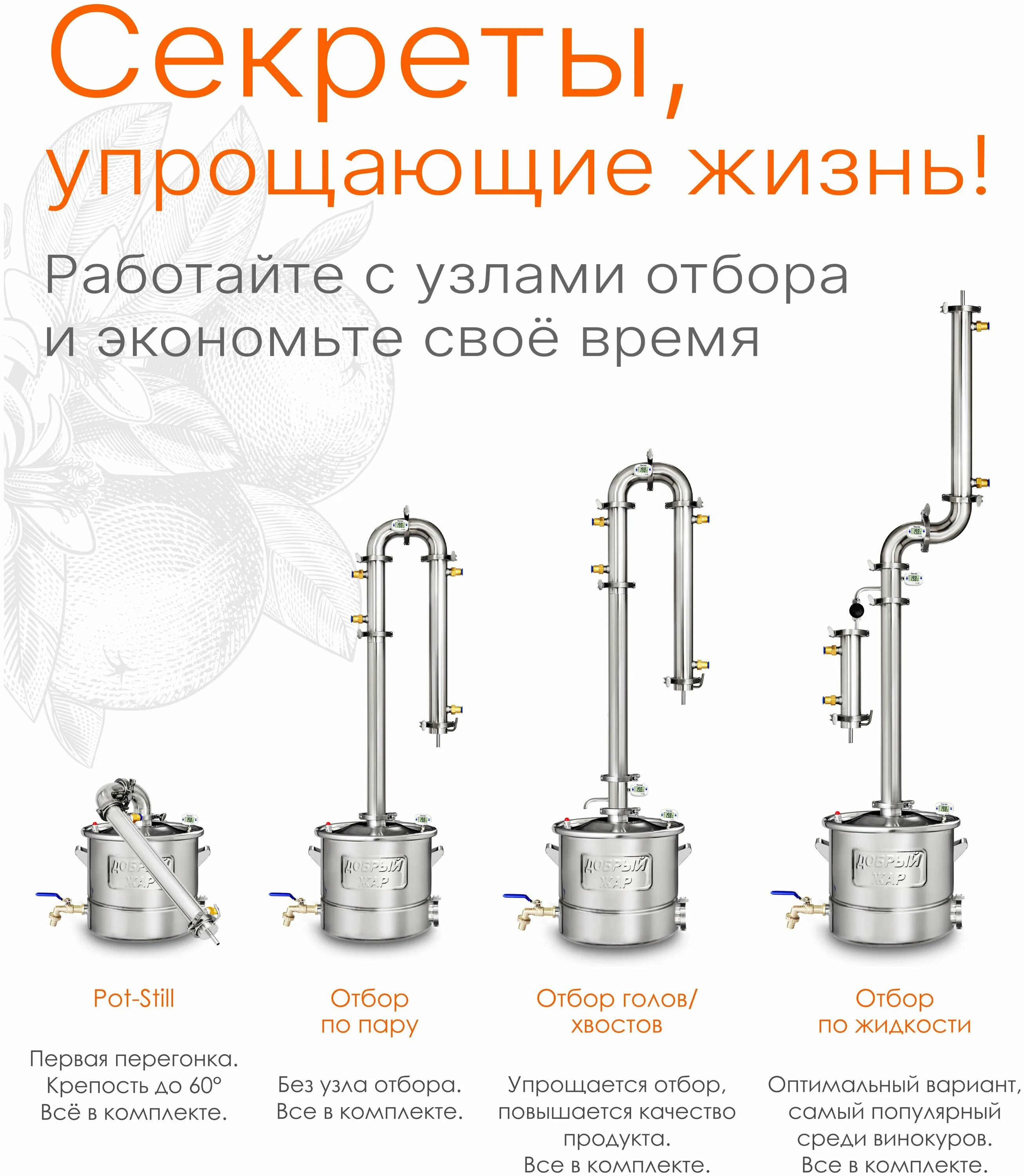 Секреты, упрощающие жизнь!

Работайте с узлами отбора и экономьте своё время

ДОБРЫЙ ЖАР

ДОБРЫЙ ЖАР

ДОБРЫЙ ЖАР

ДОБРЫЙ ЖАР

Pot-Still

Первая перегонка. Крепость до 60° Всё в комплекте.

Отбор по пару

Без узла отбора. Все в комплекте.

Отбор голов/ хвостов

Упрощается отбор, повышается качество продукта. Все в комплекте.

Отбор по жидкости

Оптимальный вариант, самый популярный среди винокуров. Все в комплекте.