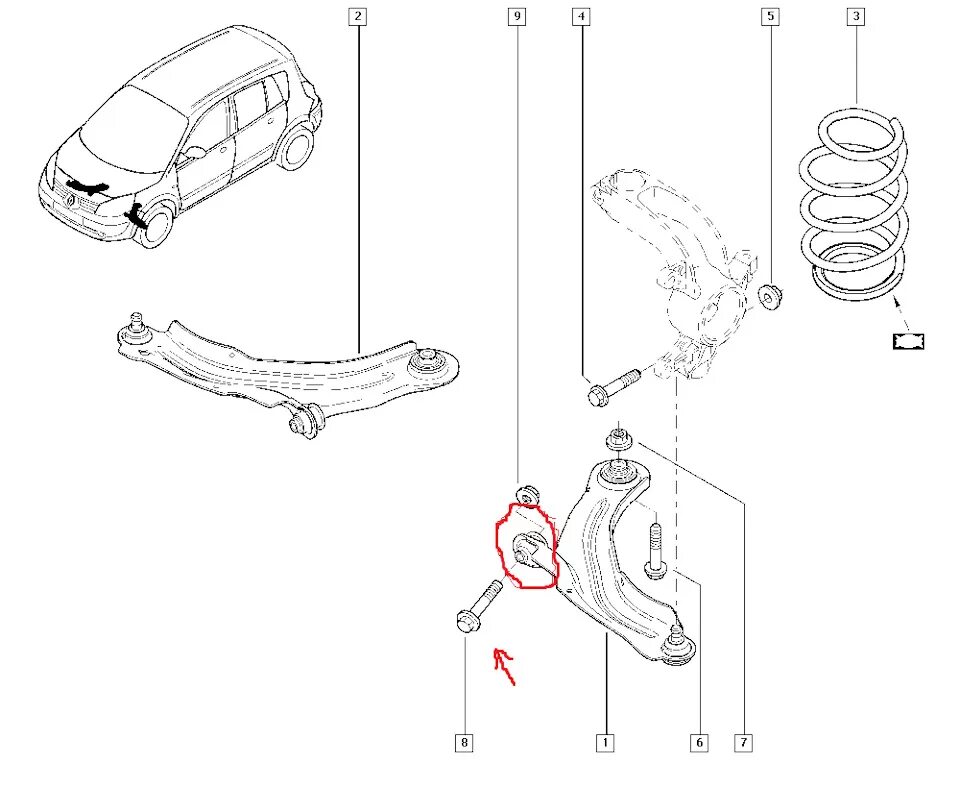 2
9
4
5
3
8
1
6
7