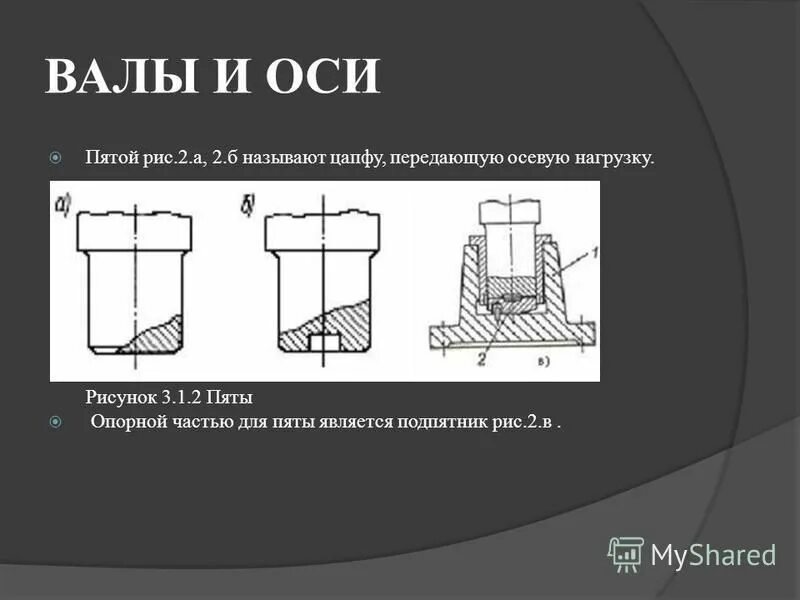 ВАЛЫ И ОСИ

Пятой рис.2.а, 2.б называют цапфу, передающую осевую нагрузку.

а)

б)

1

2

в)

Рисунок 3.1.2 Пяты

Опорной частью для пяты является подпятник рис.2.в .

MyShared