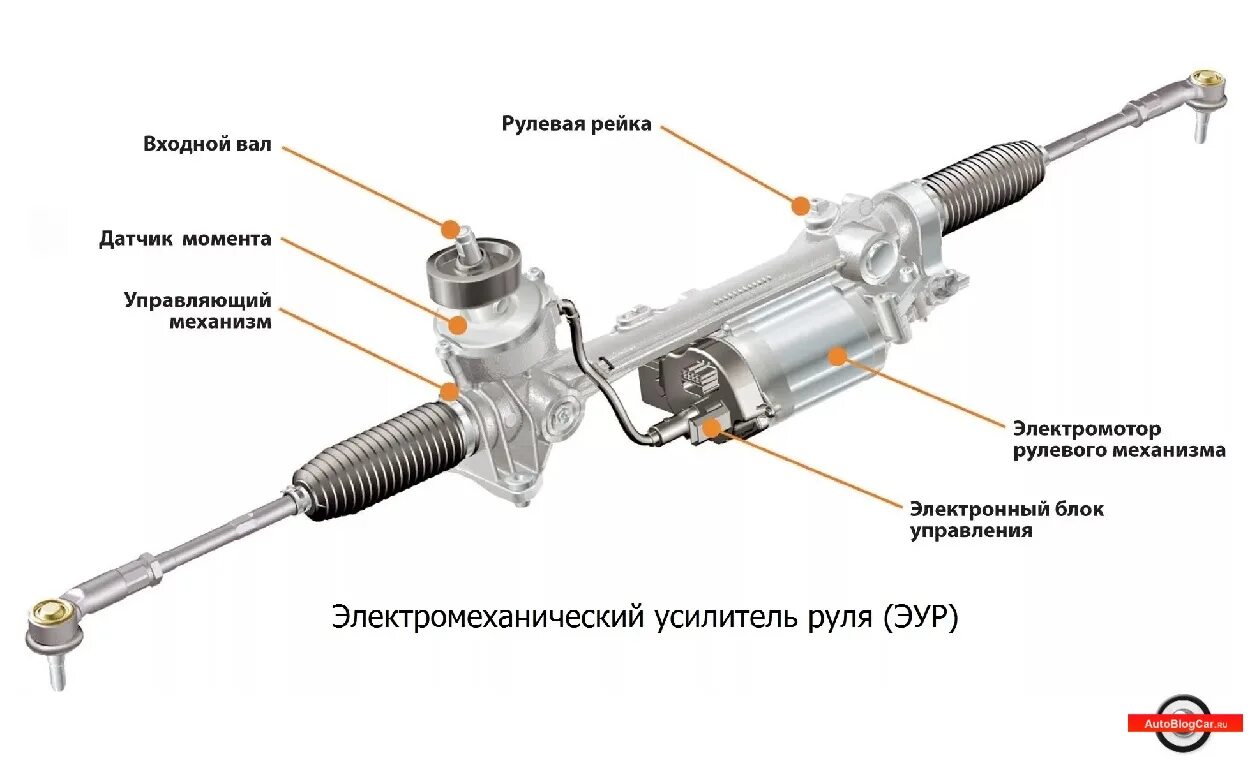 Входной вал

Датчик момента

Управляющий механизм

Рулевая рейка

Электромотор рулевого механизма

Электронный блок управления

Электромеханический усилитель руля (ЭУР)

AutoBlogCar.ru